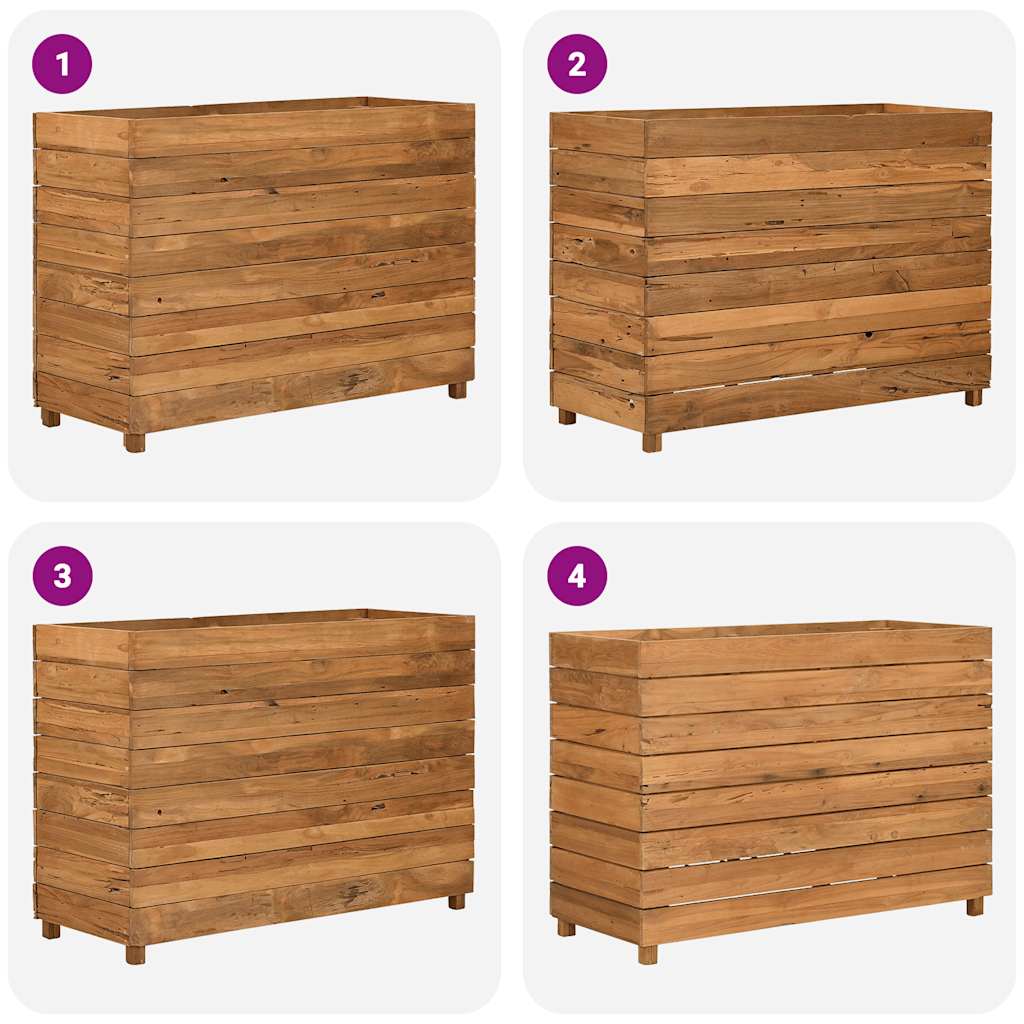 1

2

3

4