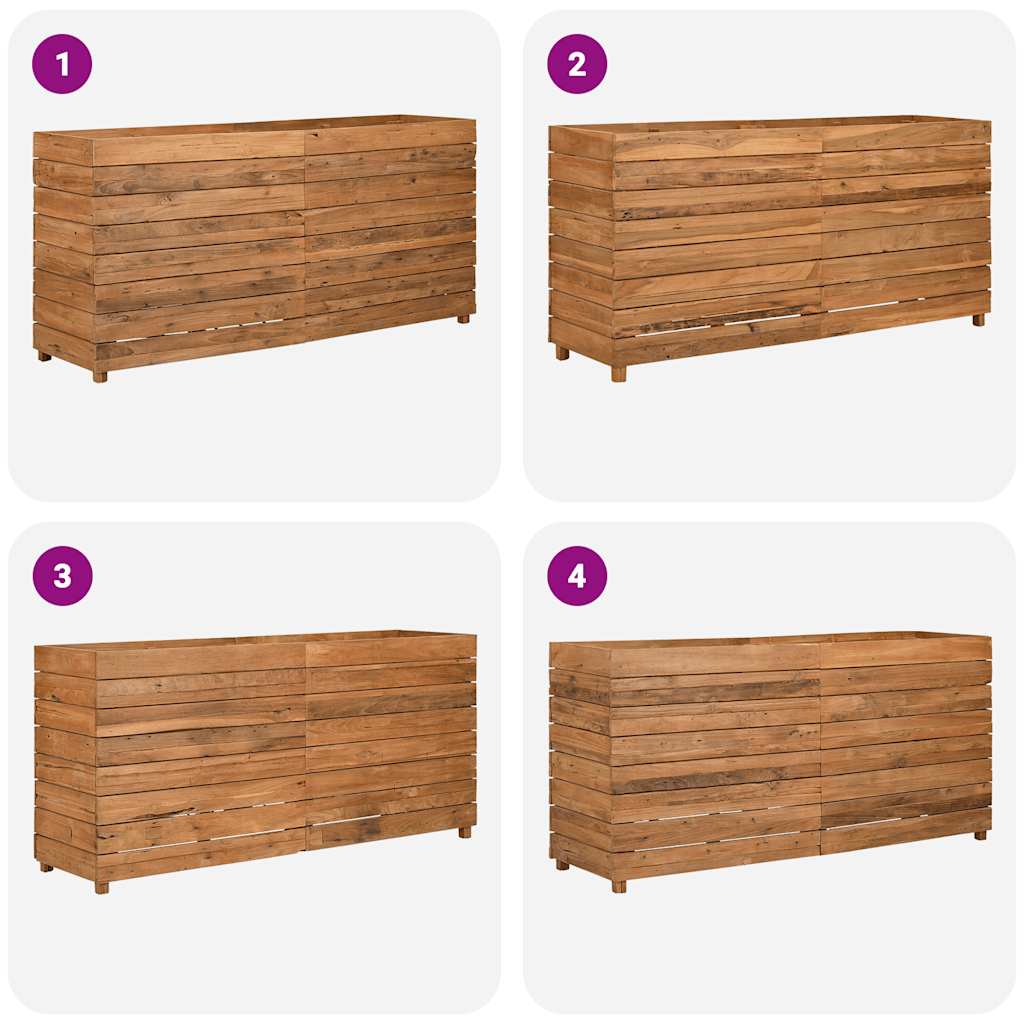 1

2

3

4