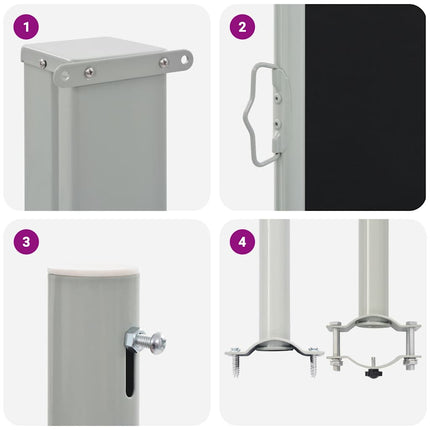 1

2

3

4