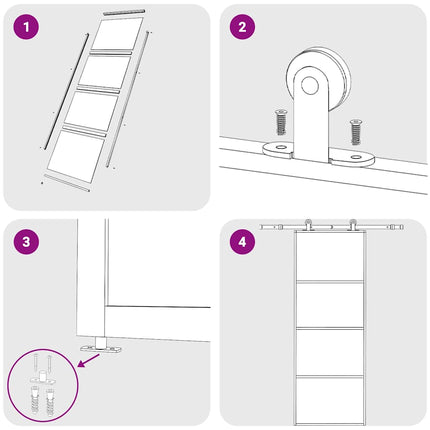 1

2

3

4