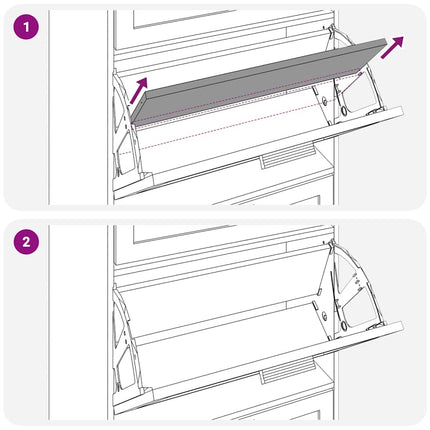 1

2