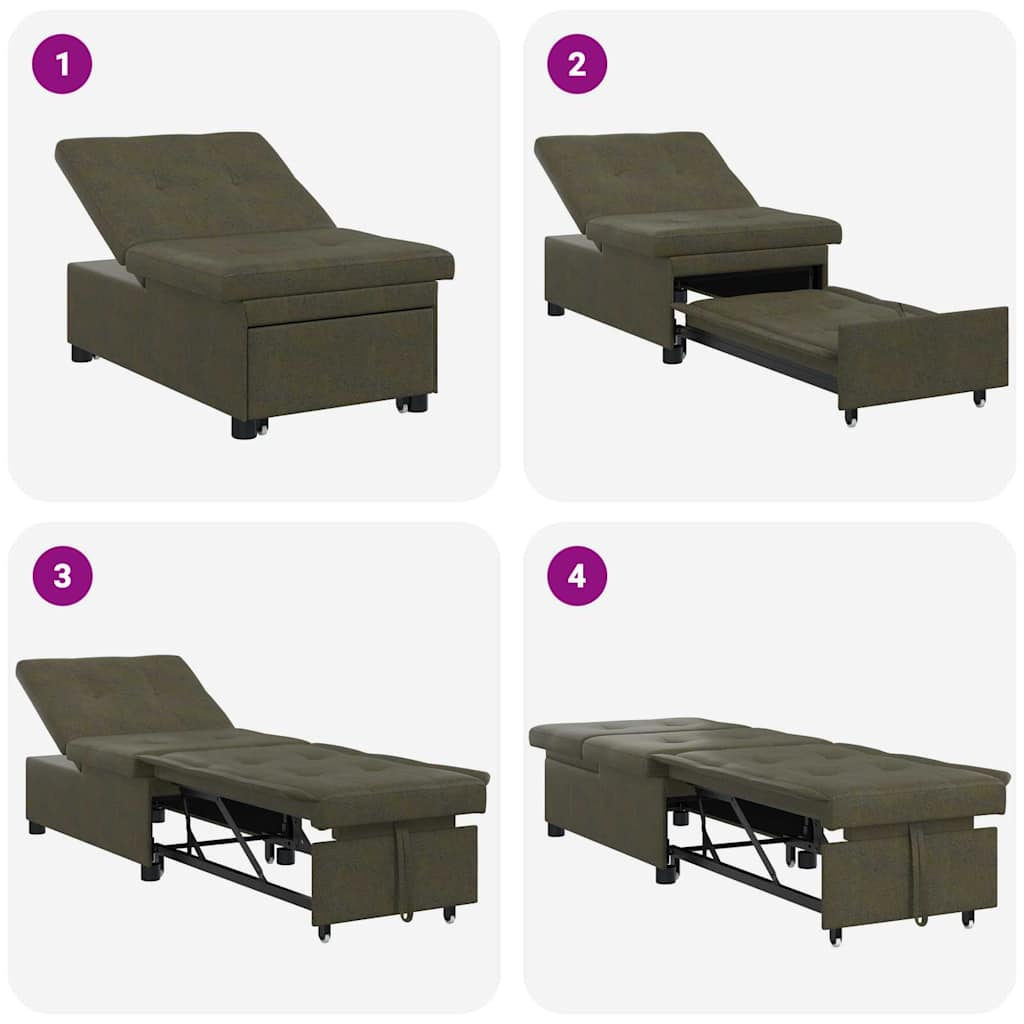 1

2

3

4