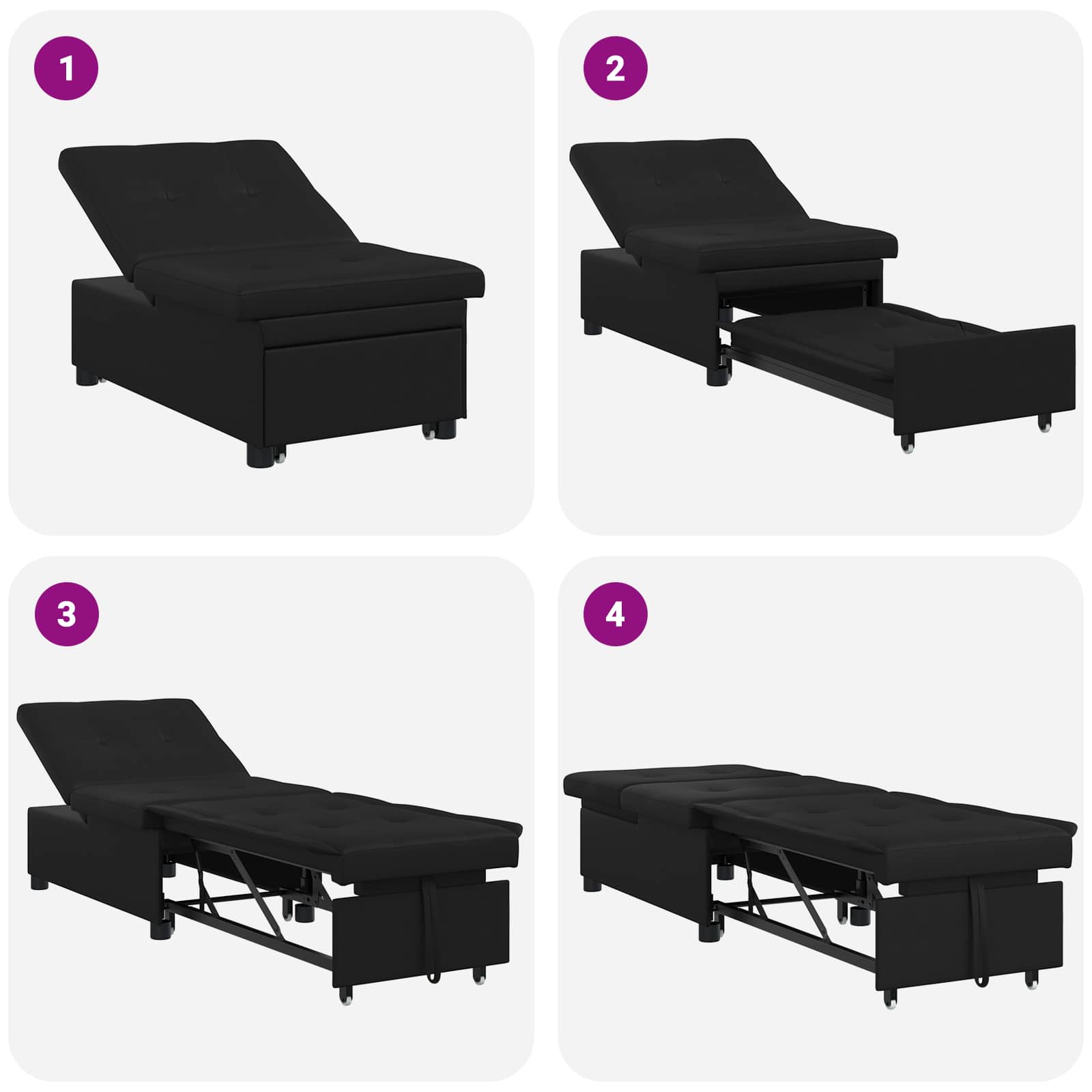 1

2

3

4