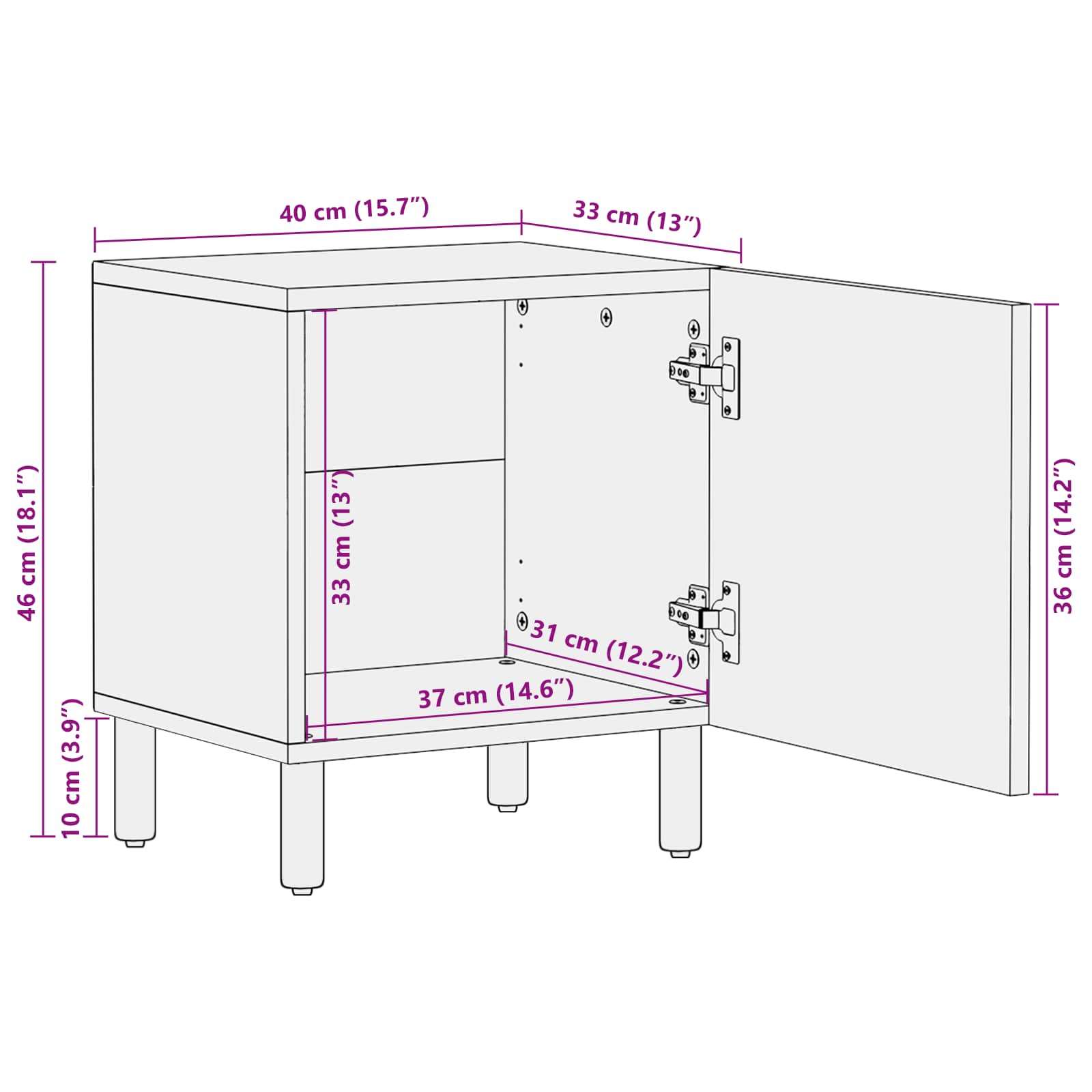 40 cm (15.7″)

33 cm (13″)

46 cm (18.1″)

33 cm (13″)

36 cm (14.2″)

31 cm (12.2″)

37 cm (14.6″)

10 cm (3.9″)