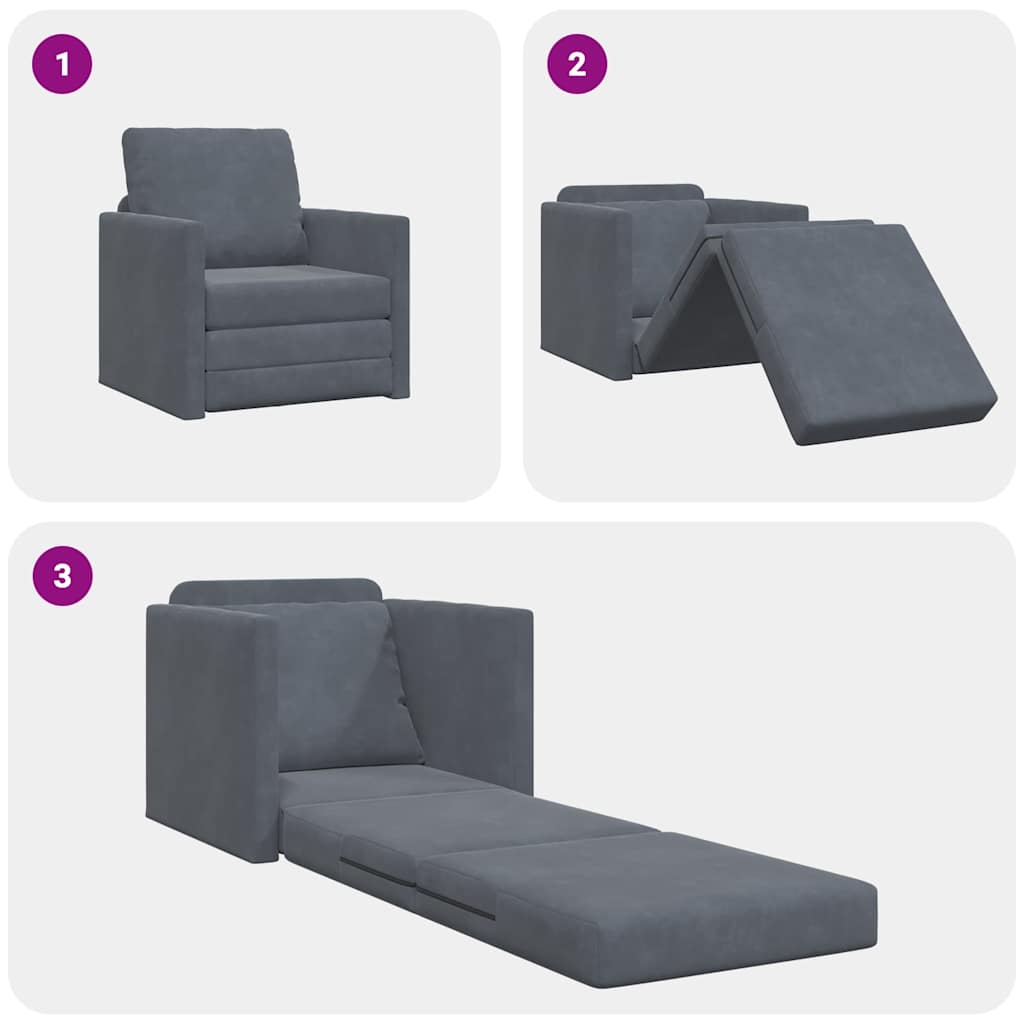 1

2

3