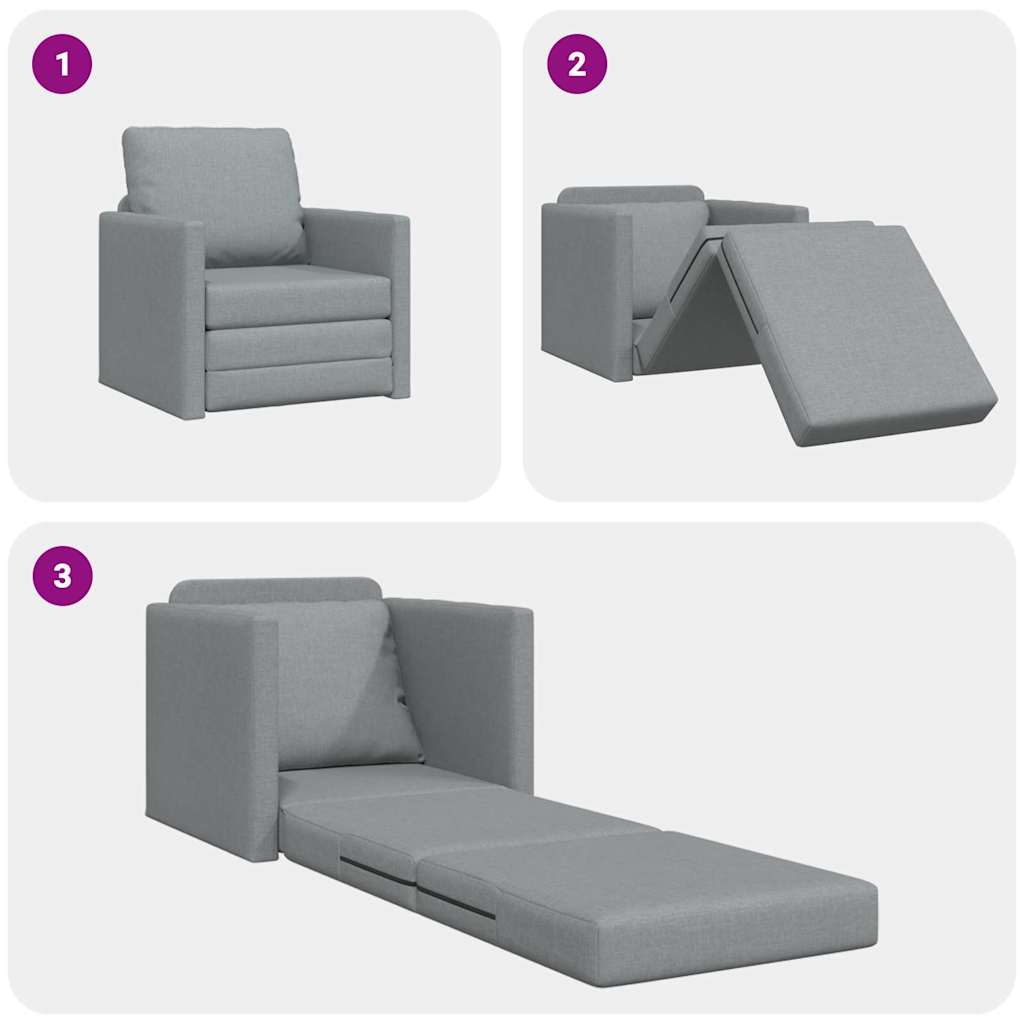 1

2

3