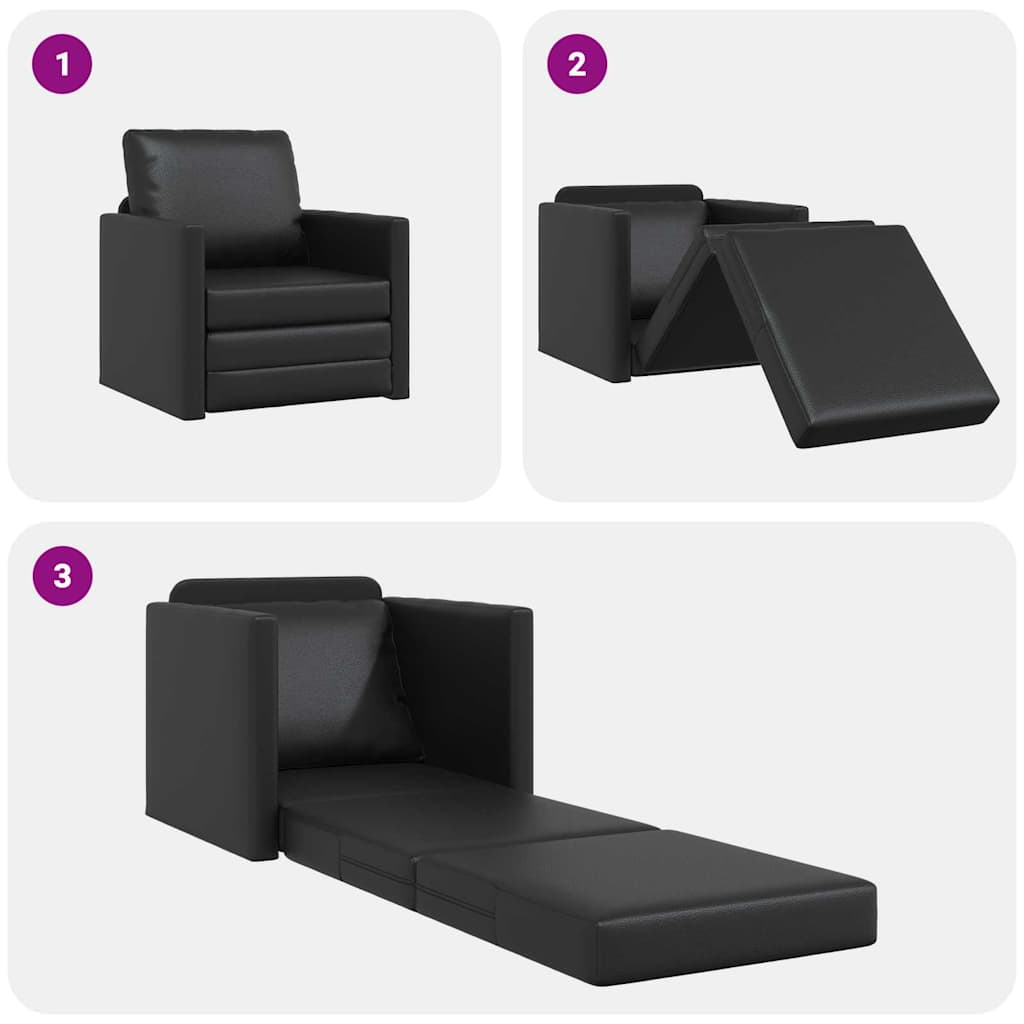 1

2

3