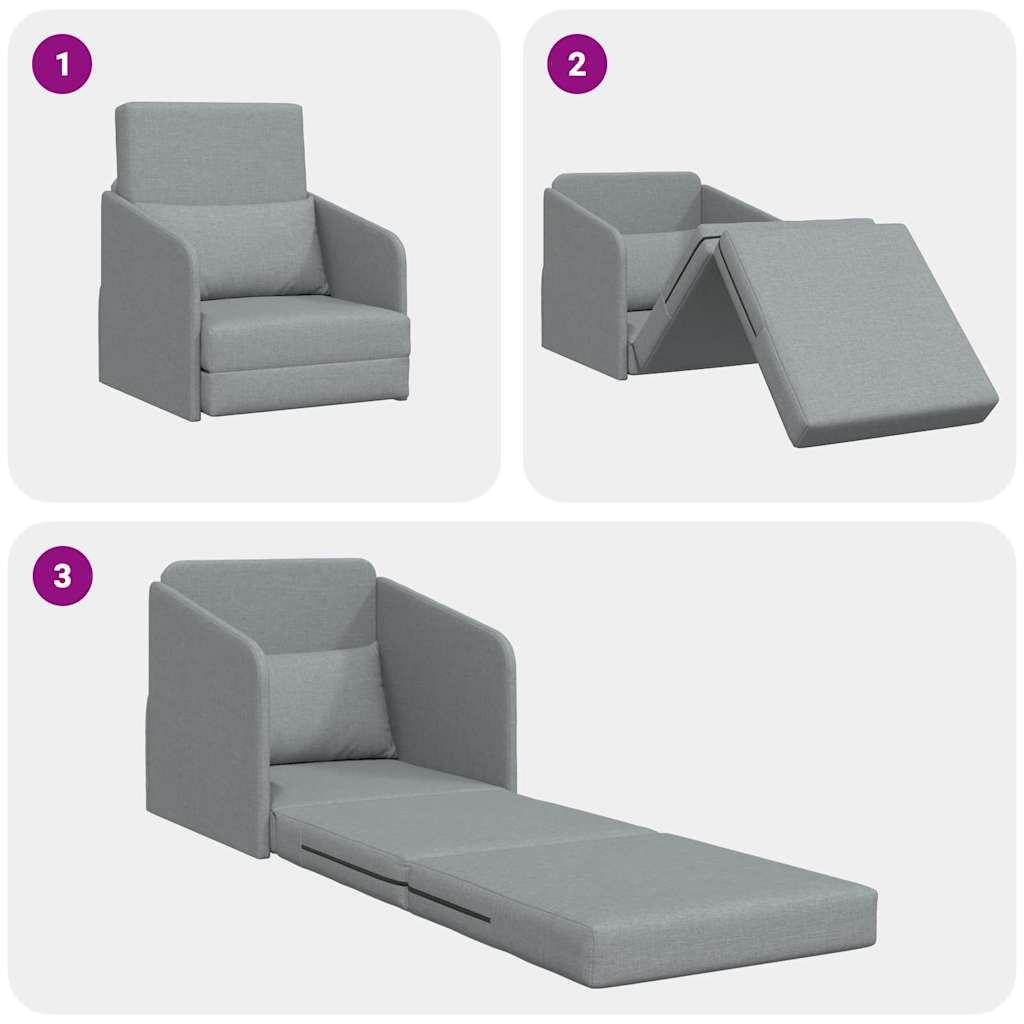 1

2

3