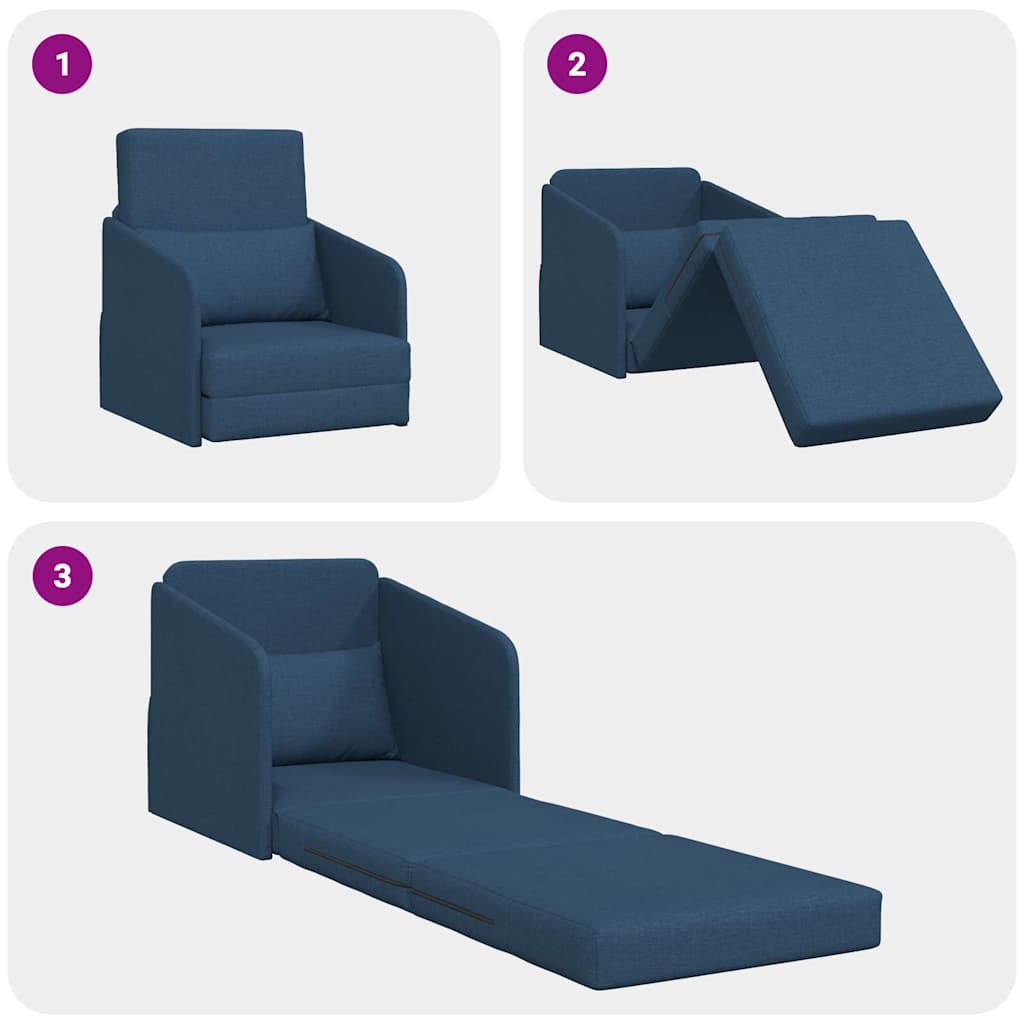 1

2

3