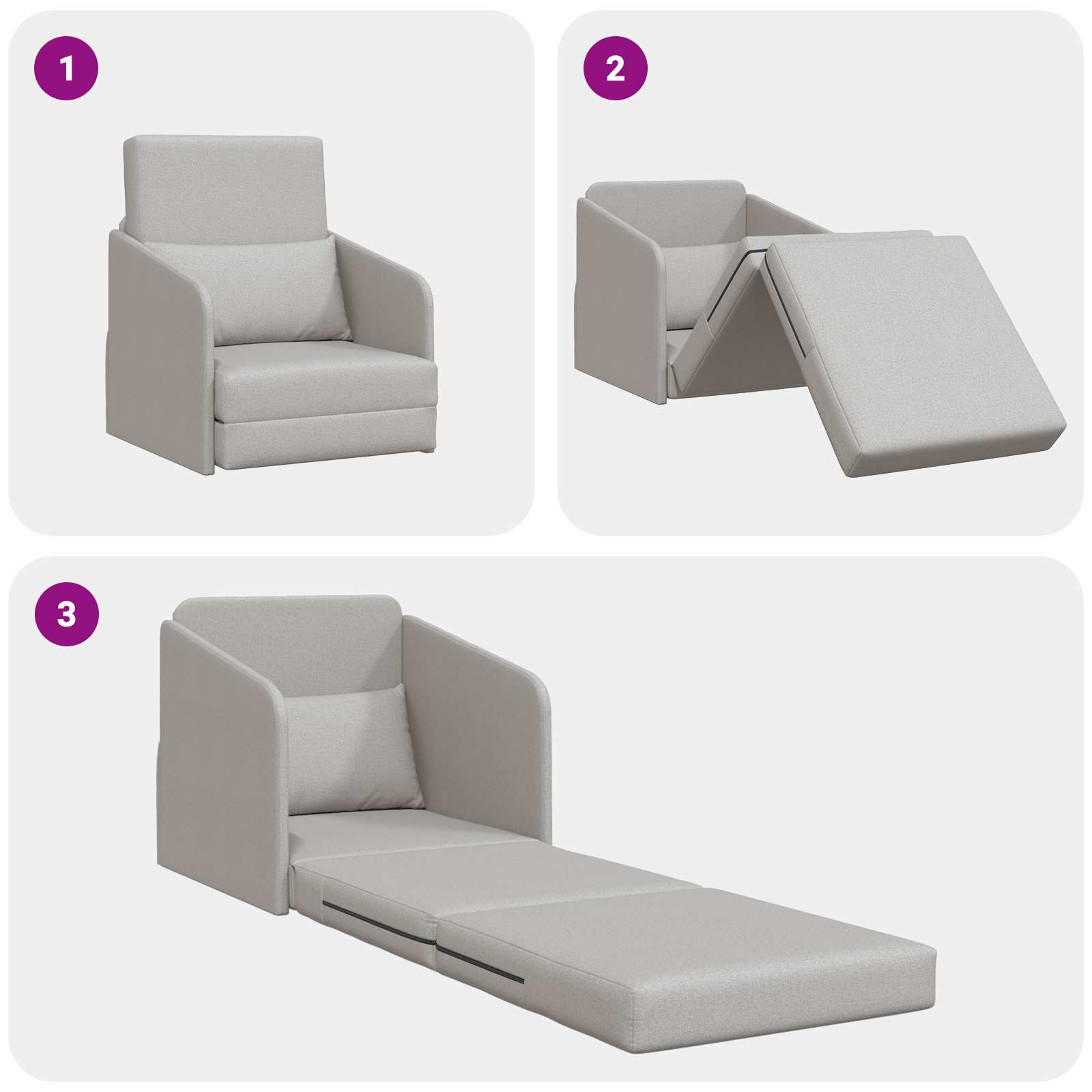 1

2

3