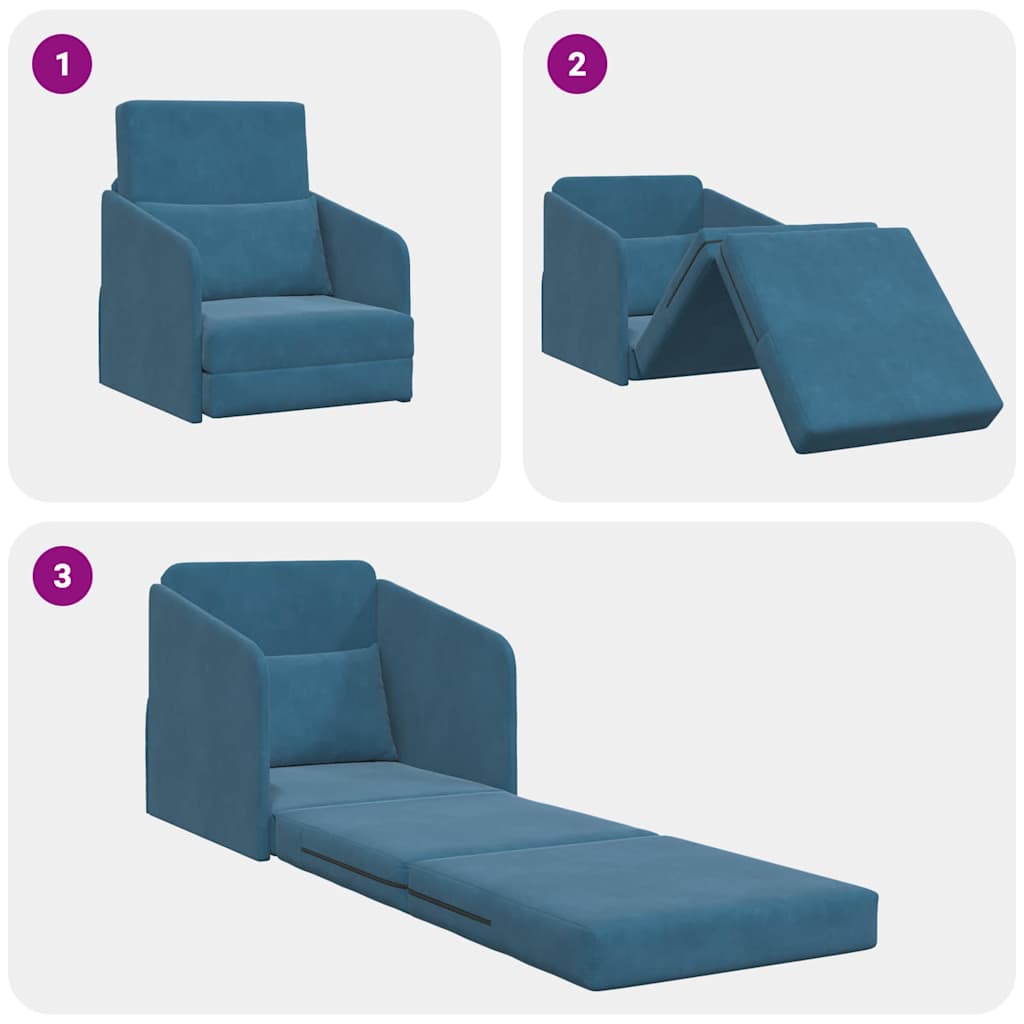 1

2

3