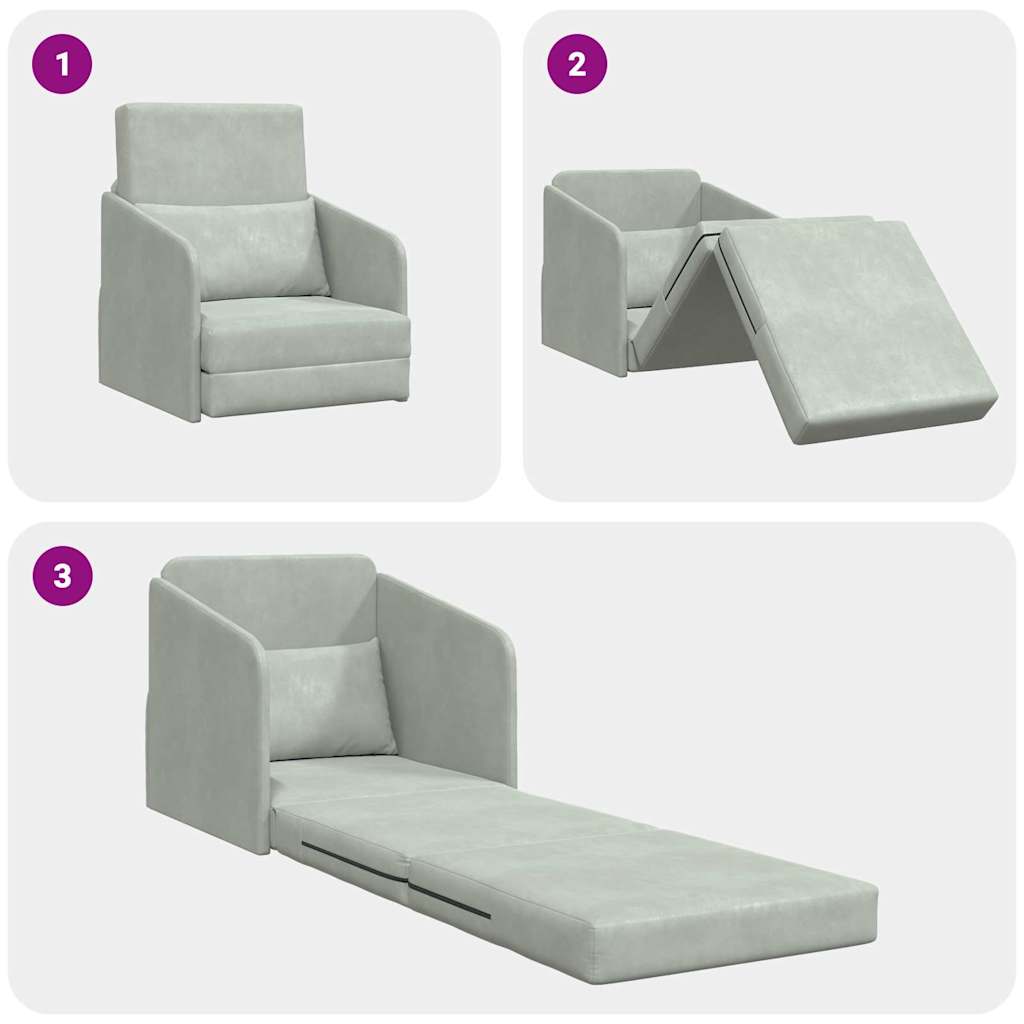 1

2

3