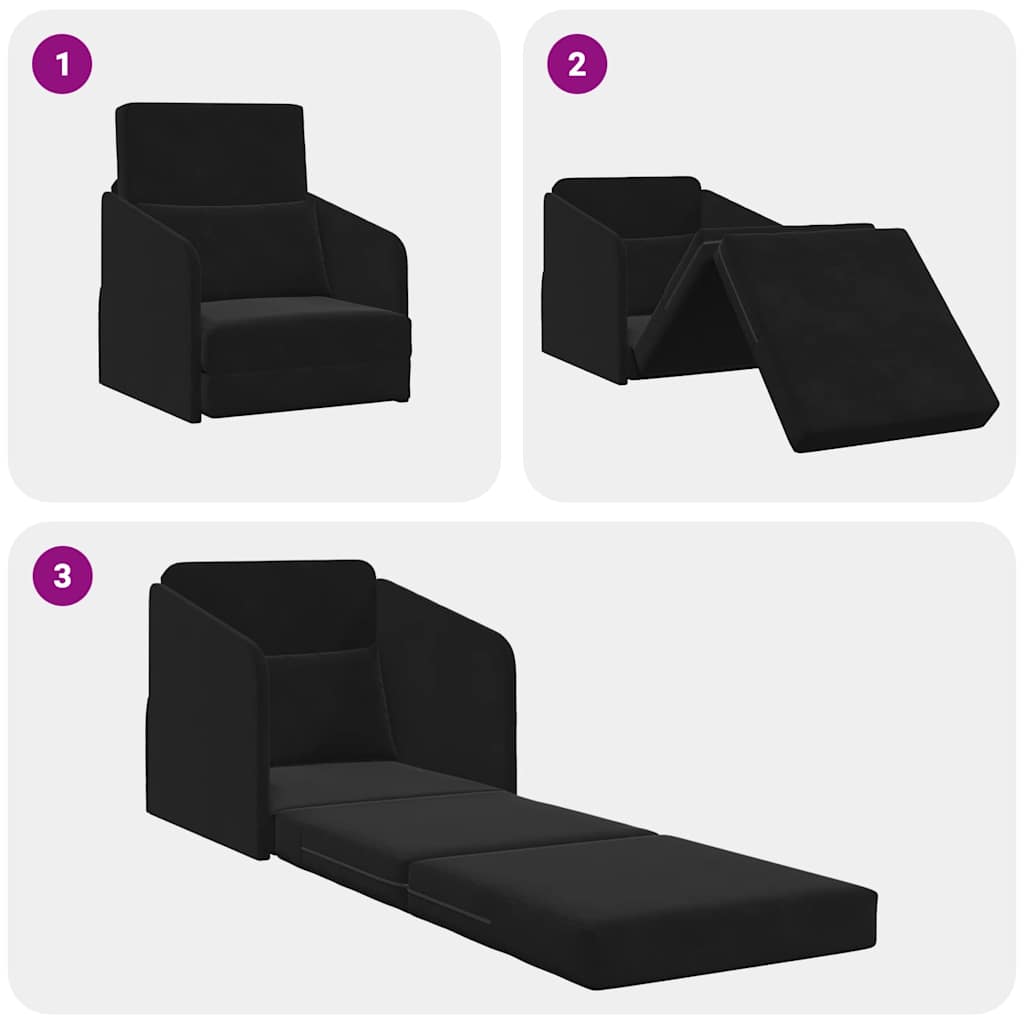 1

2

3