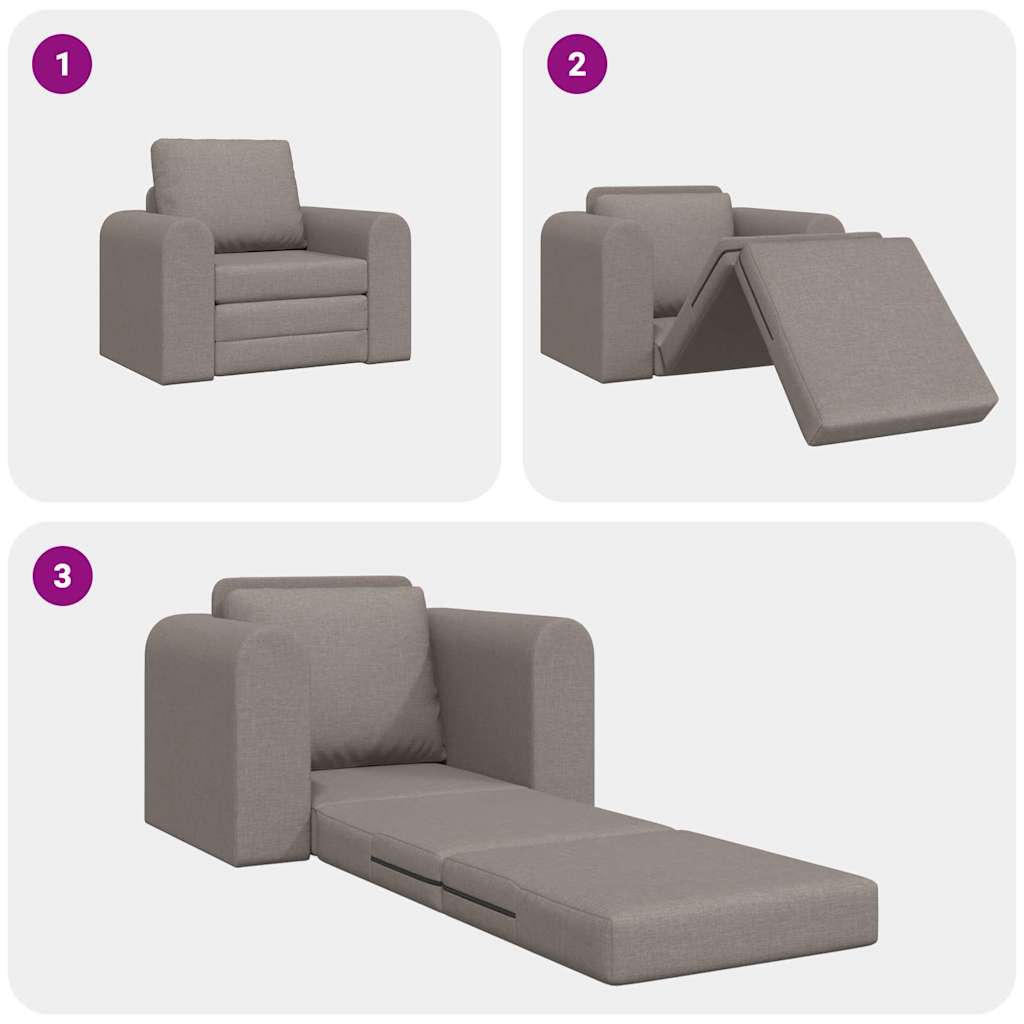 1

2

3