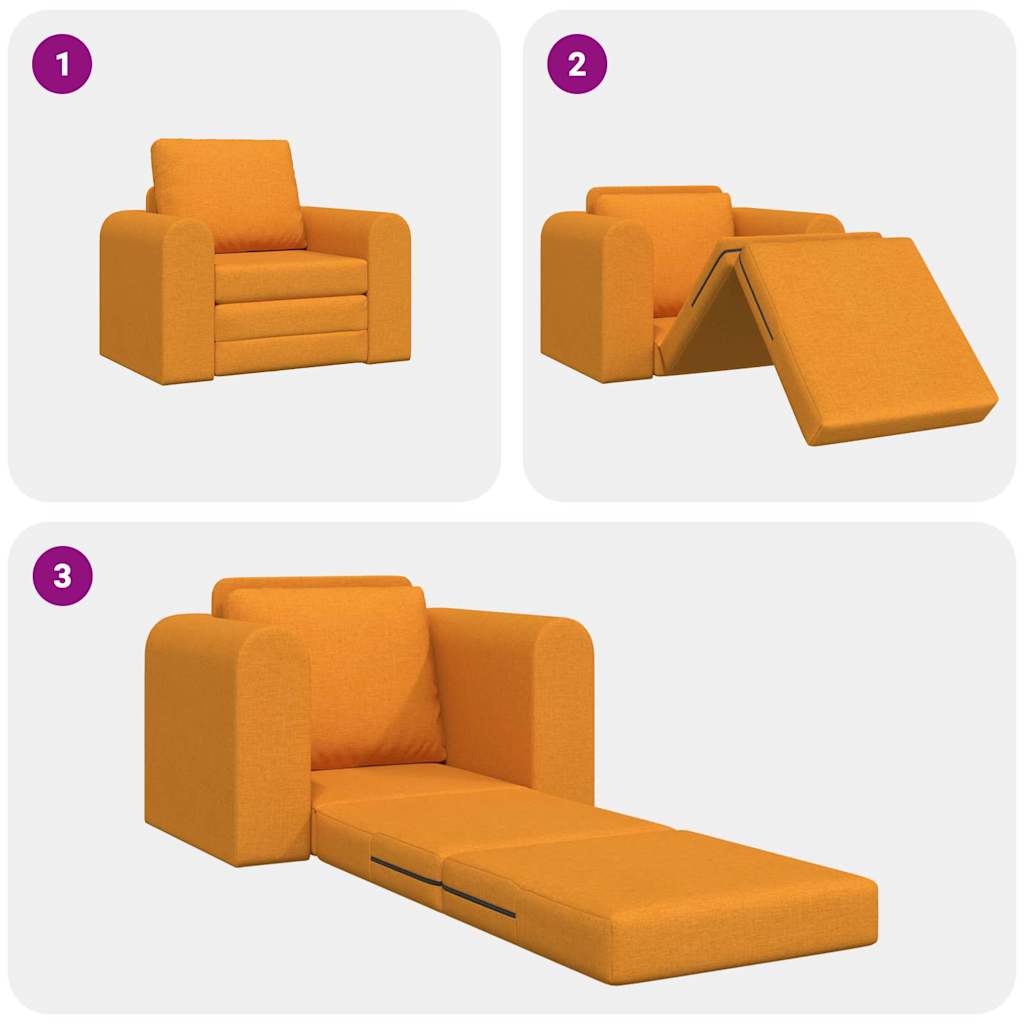 1

2

3