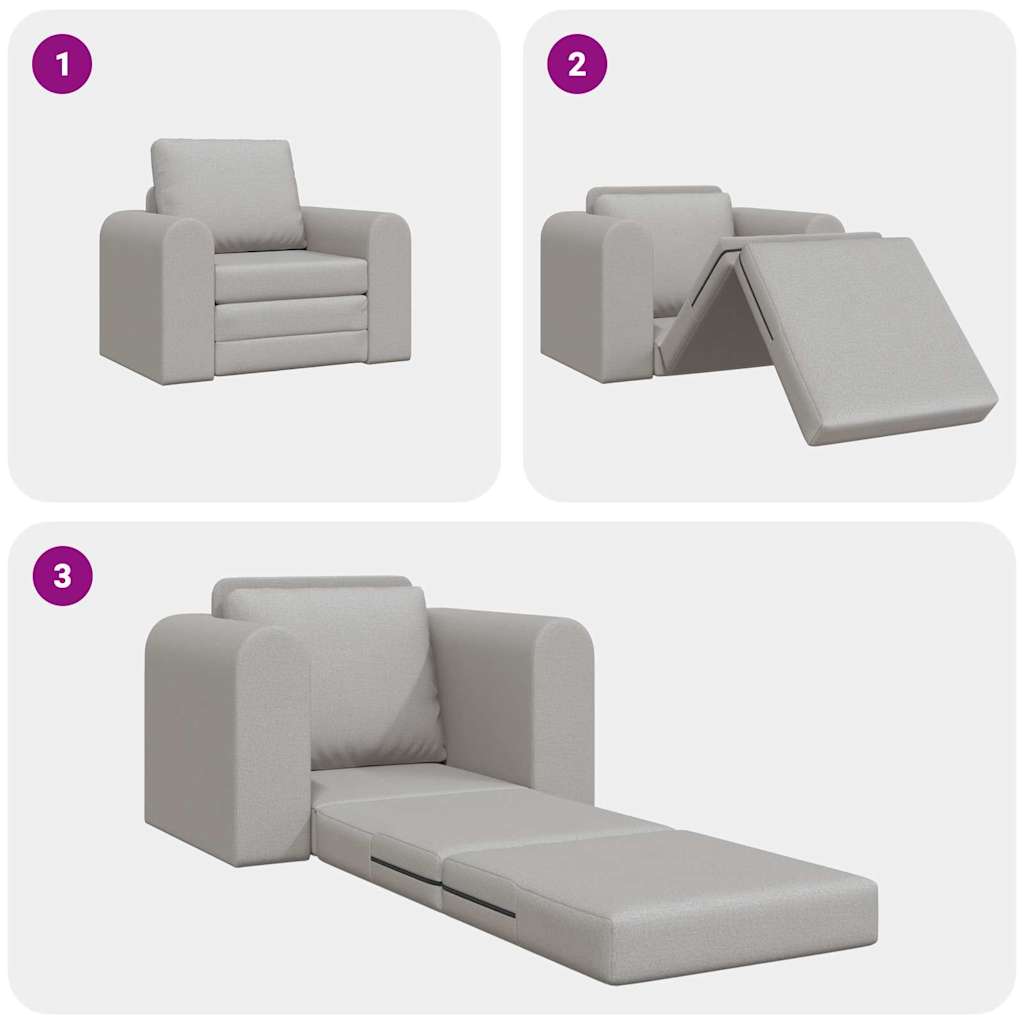 1

2

3