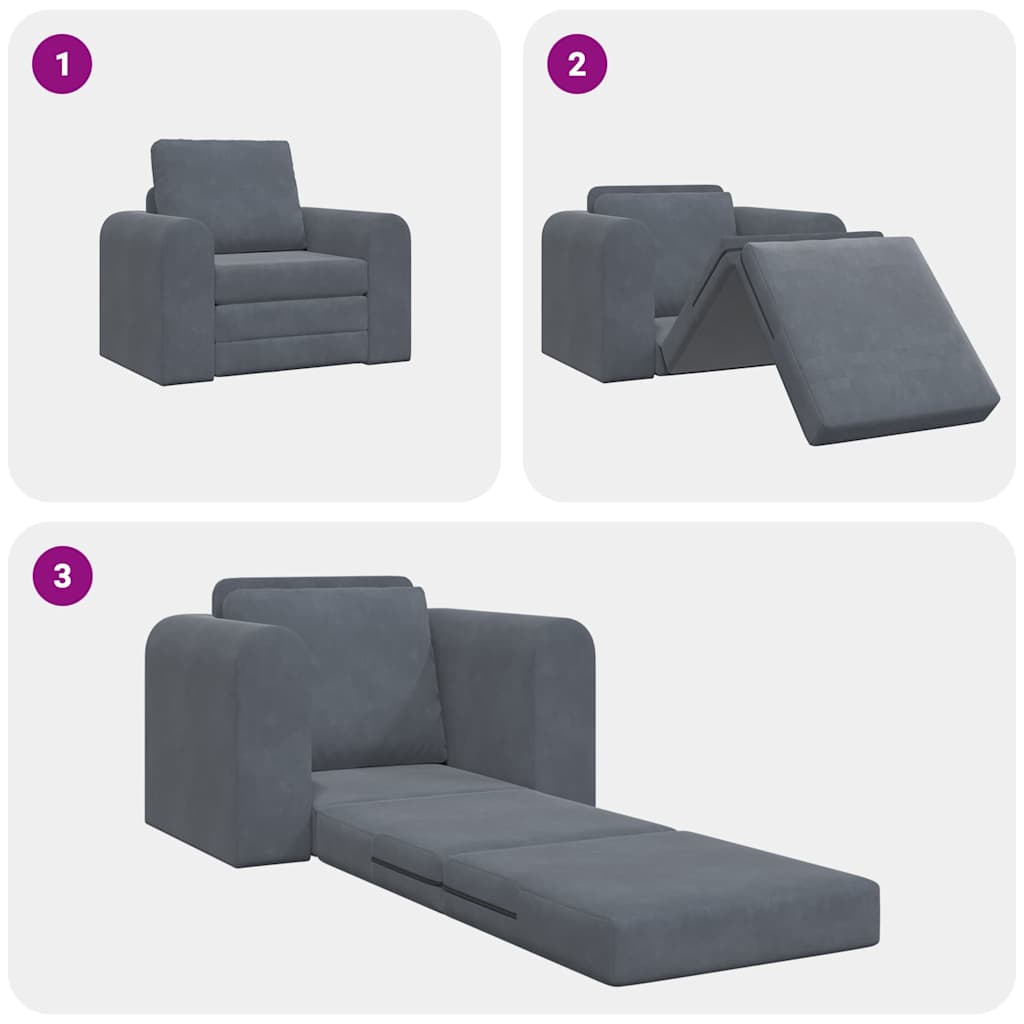 1

2

3