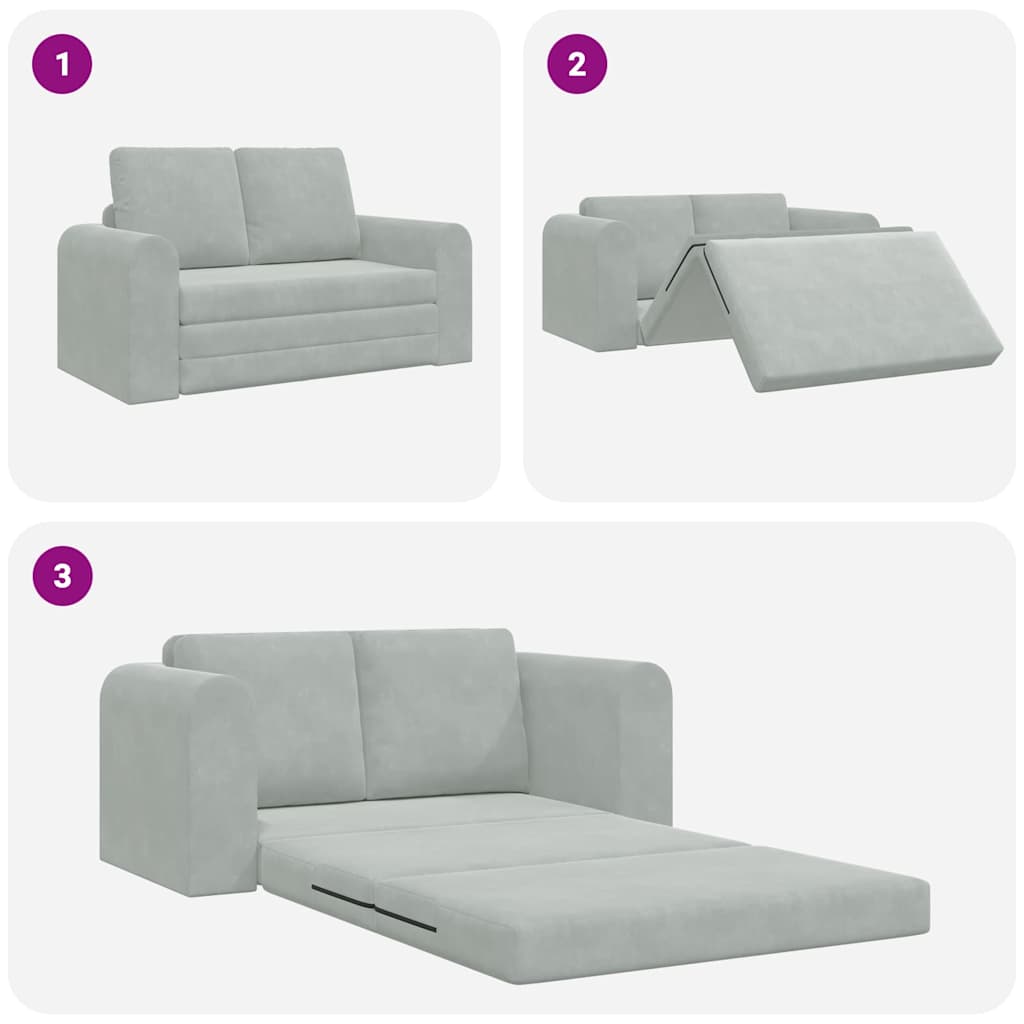 1

2

3