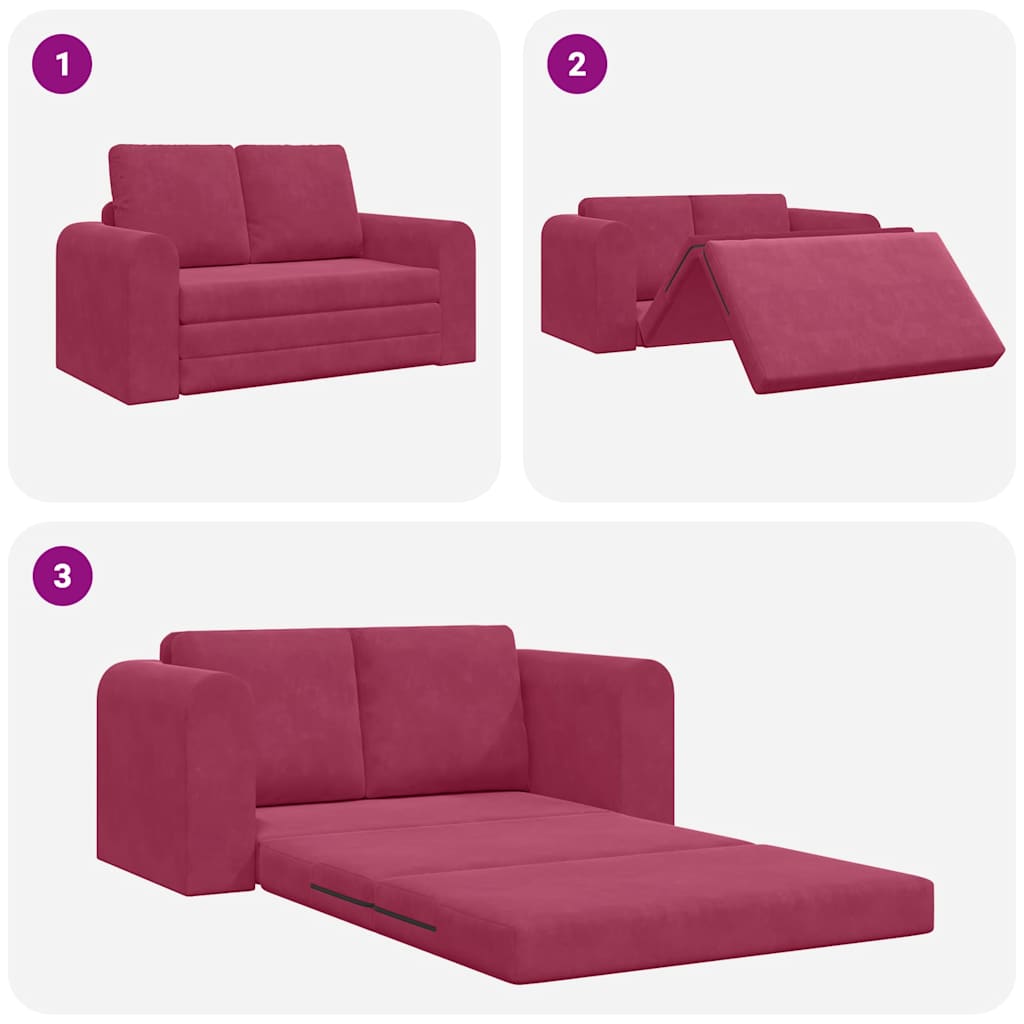 1

2

3