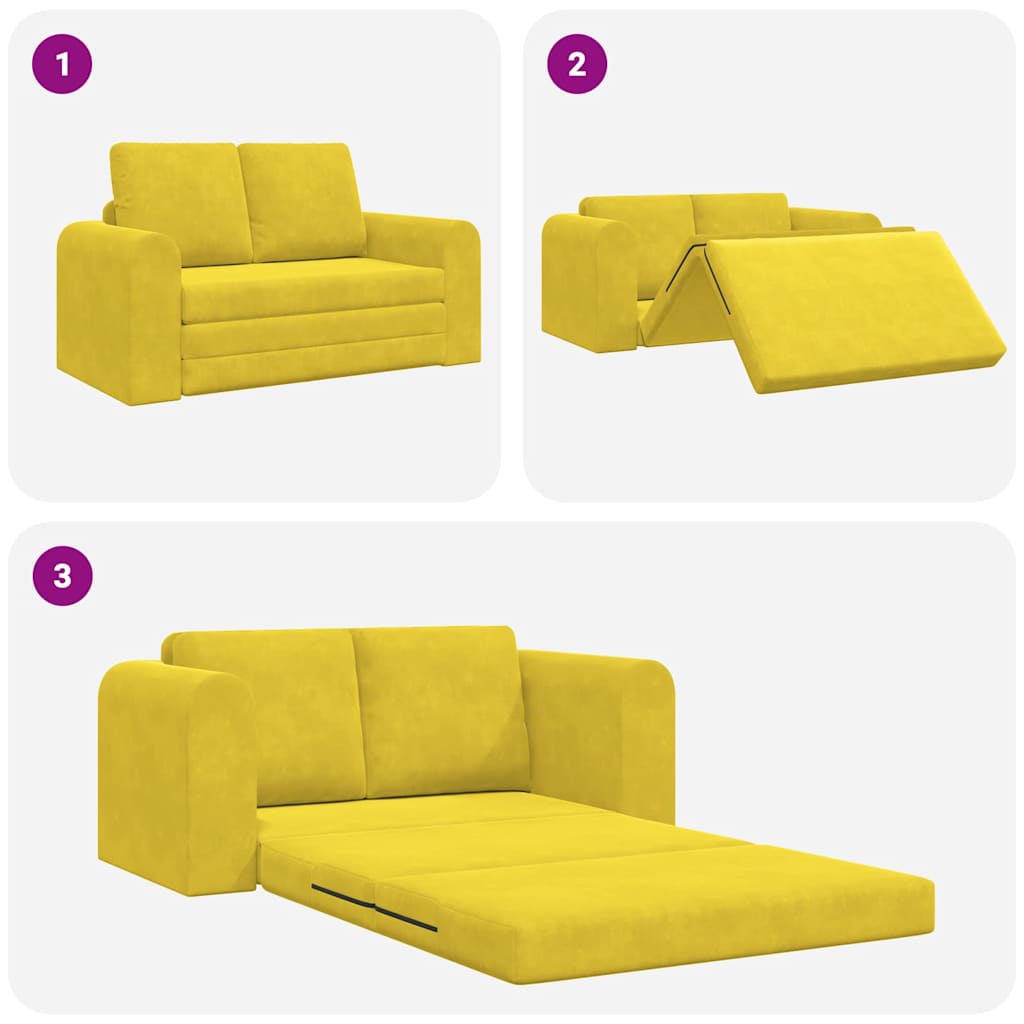 1

2

3