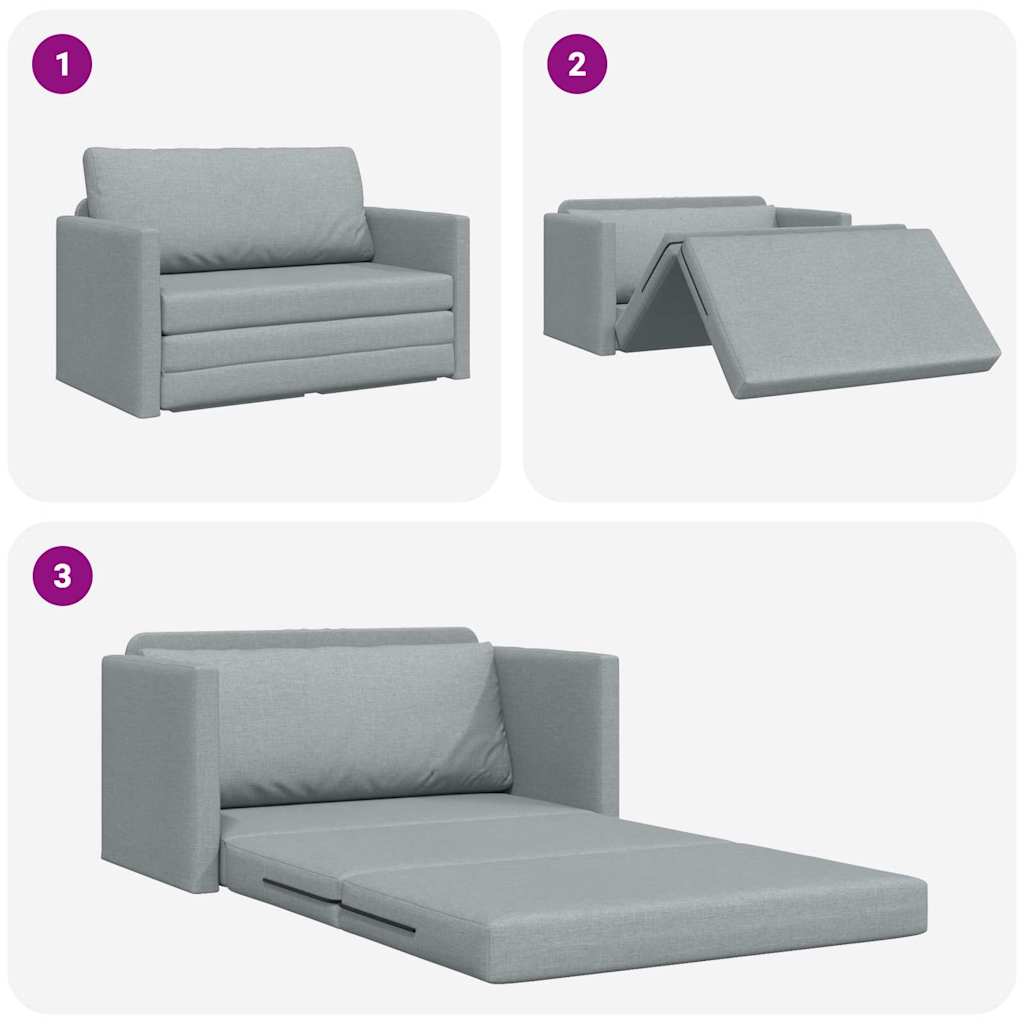 1

2

3