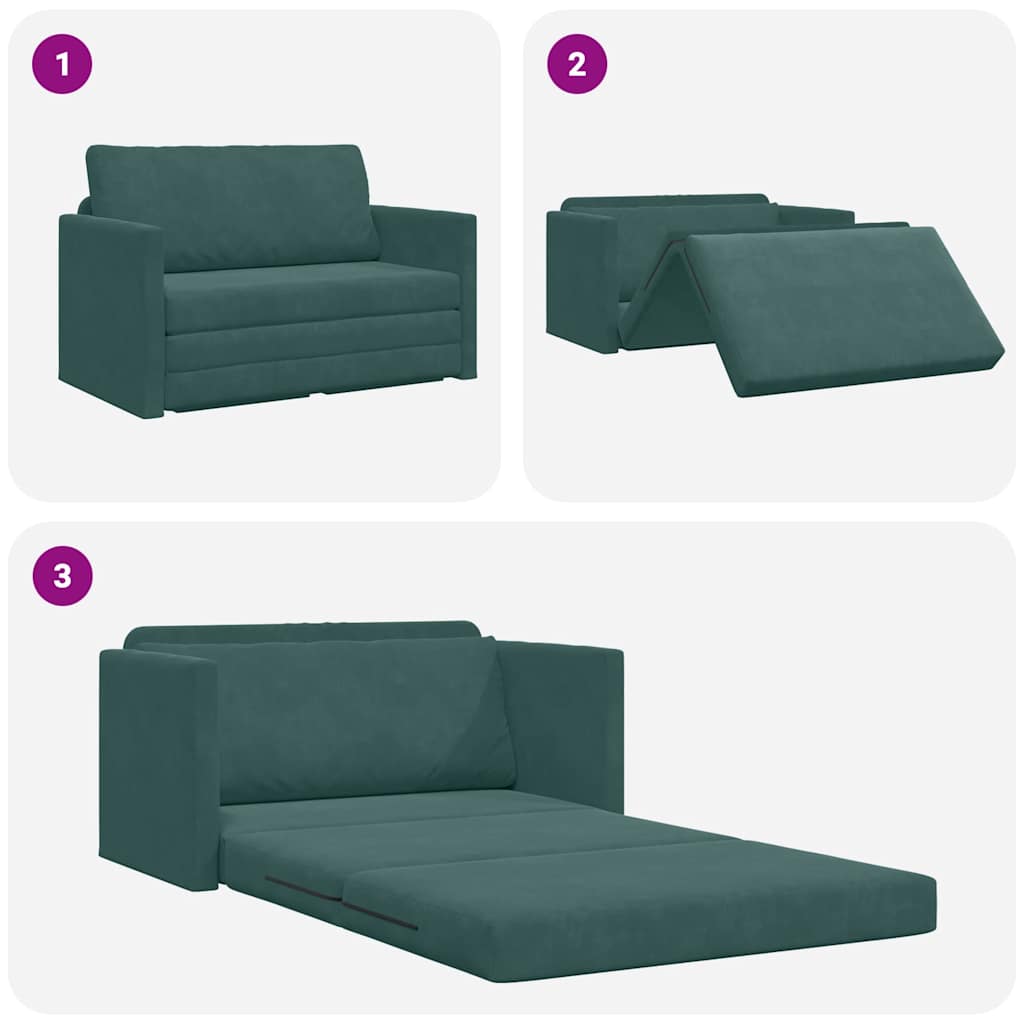 1

2

3