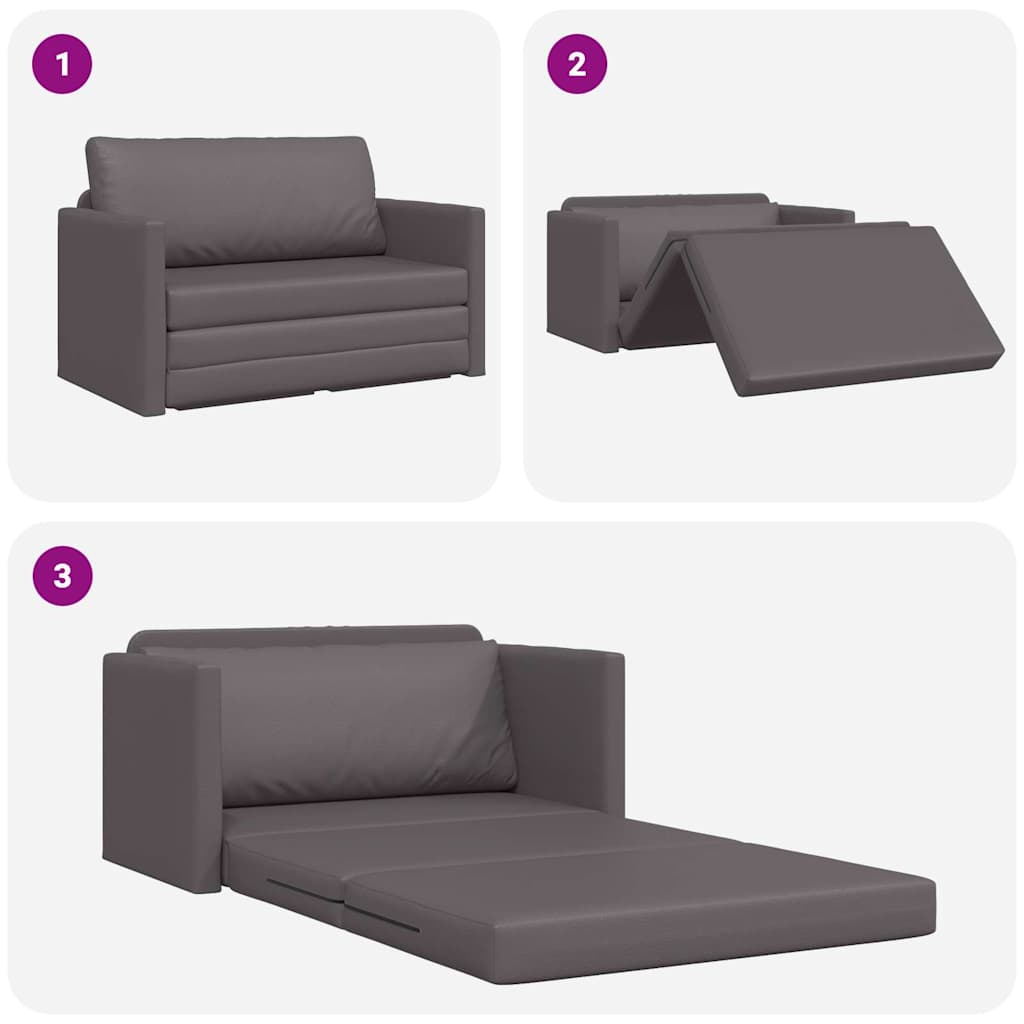 1

2

3