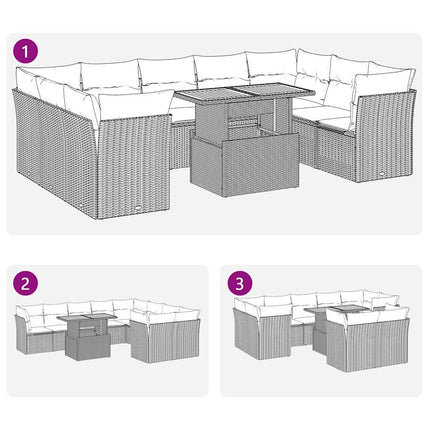 1

2

3