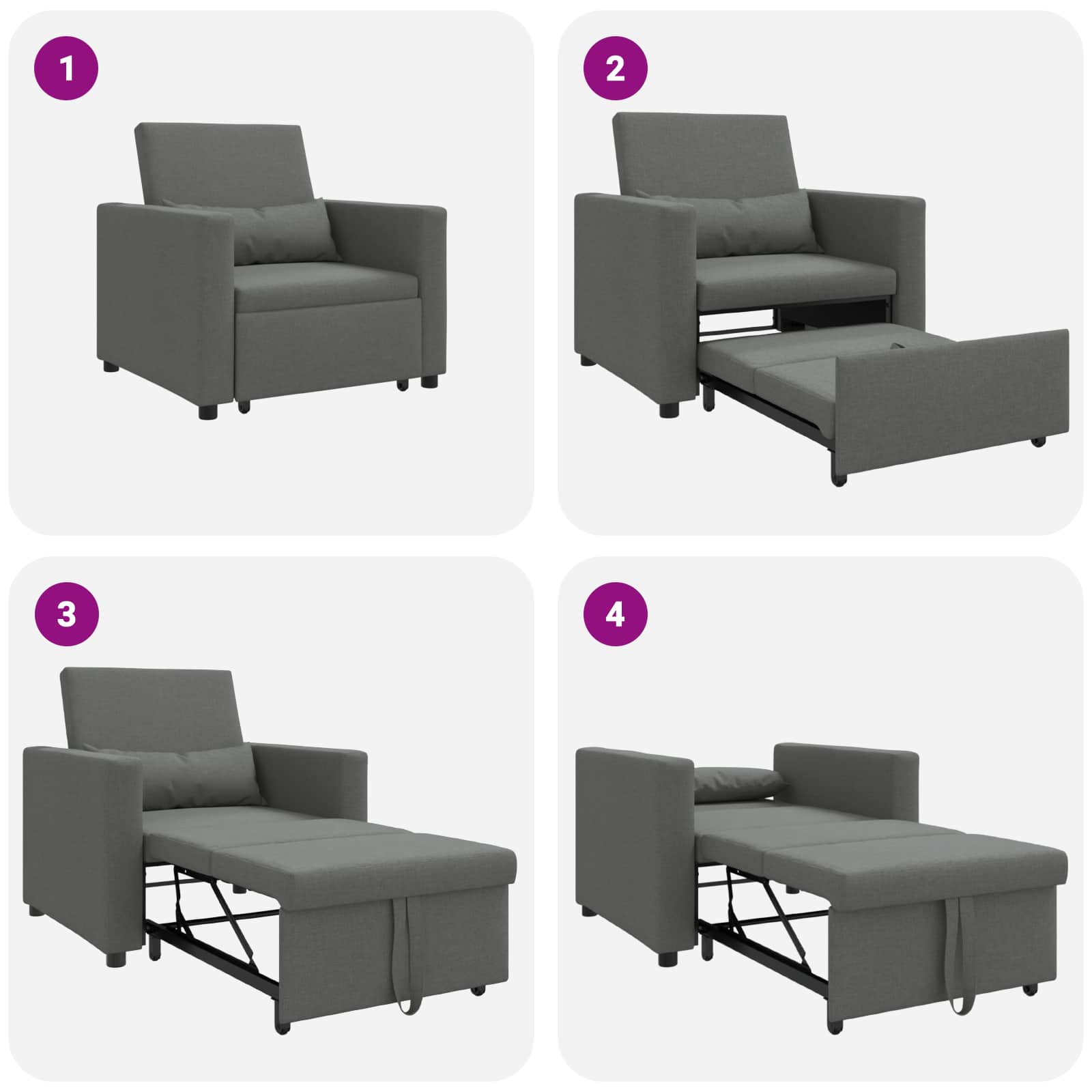 1

2

3

4