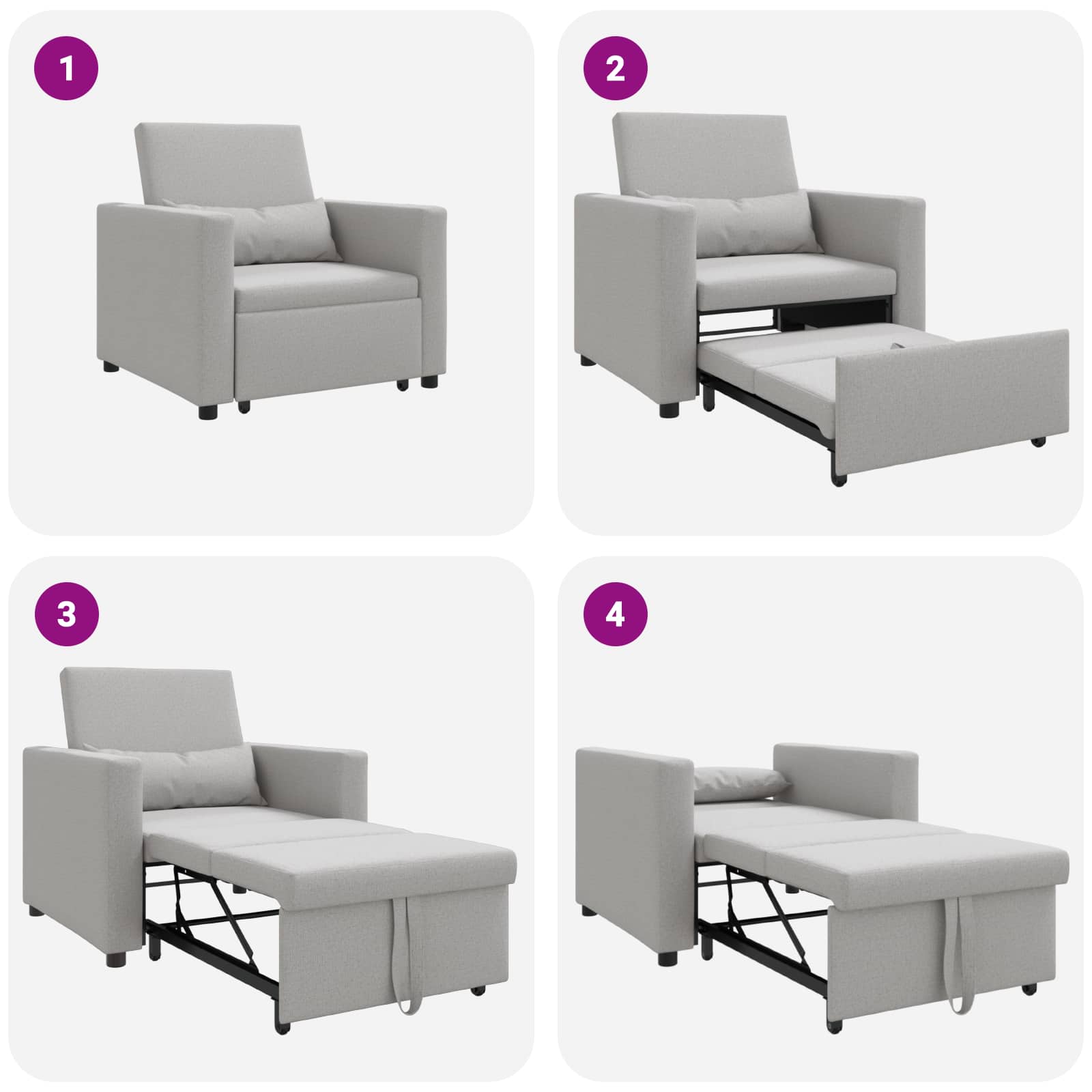 1

2

3

4