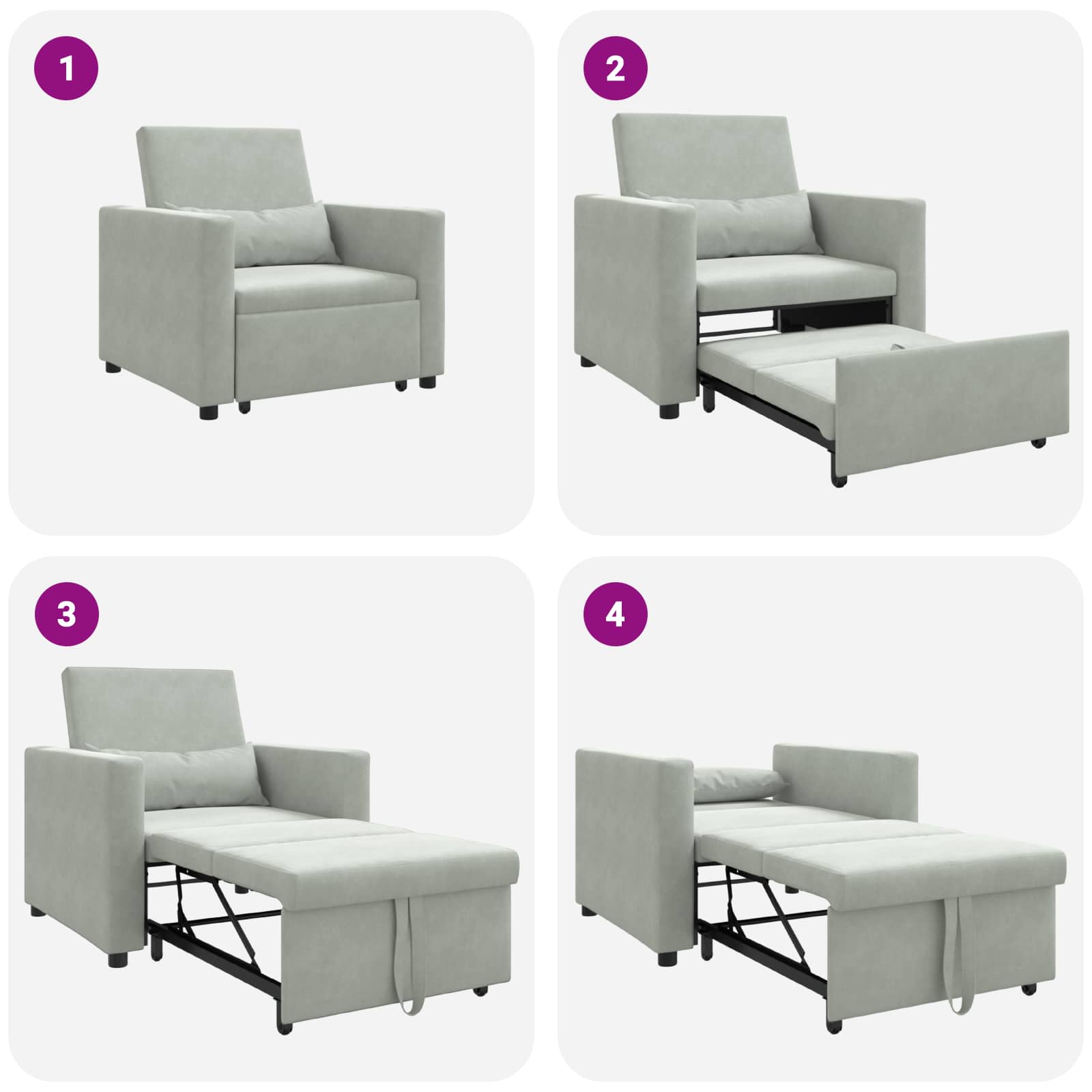 1

2

3

4