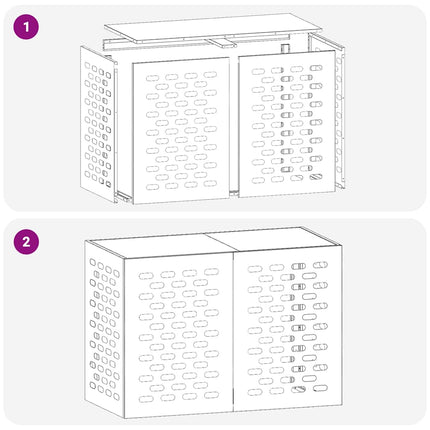 1

2