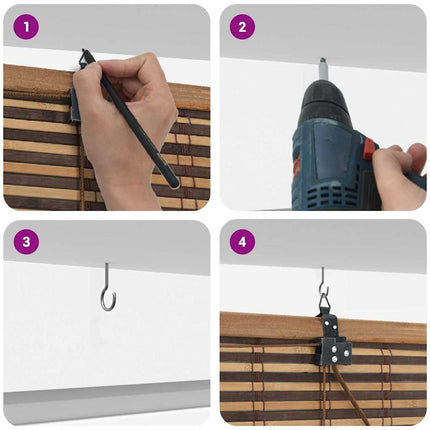 1
2
3
4