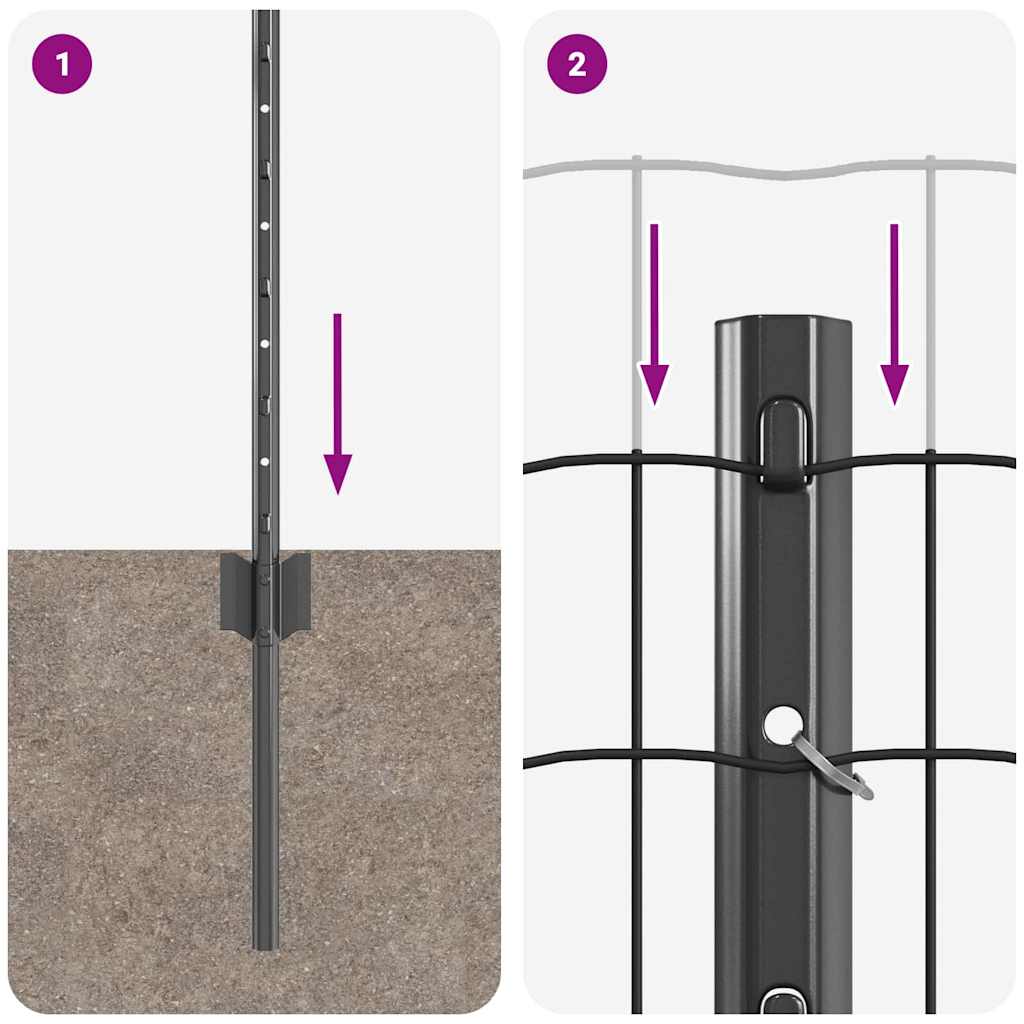 1

2