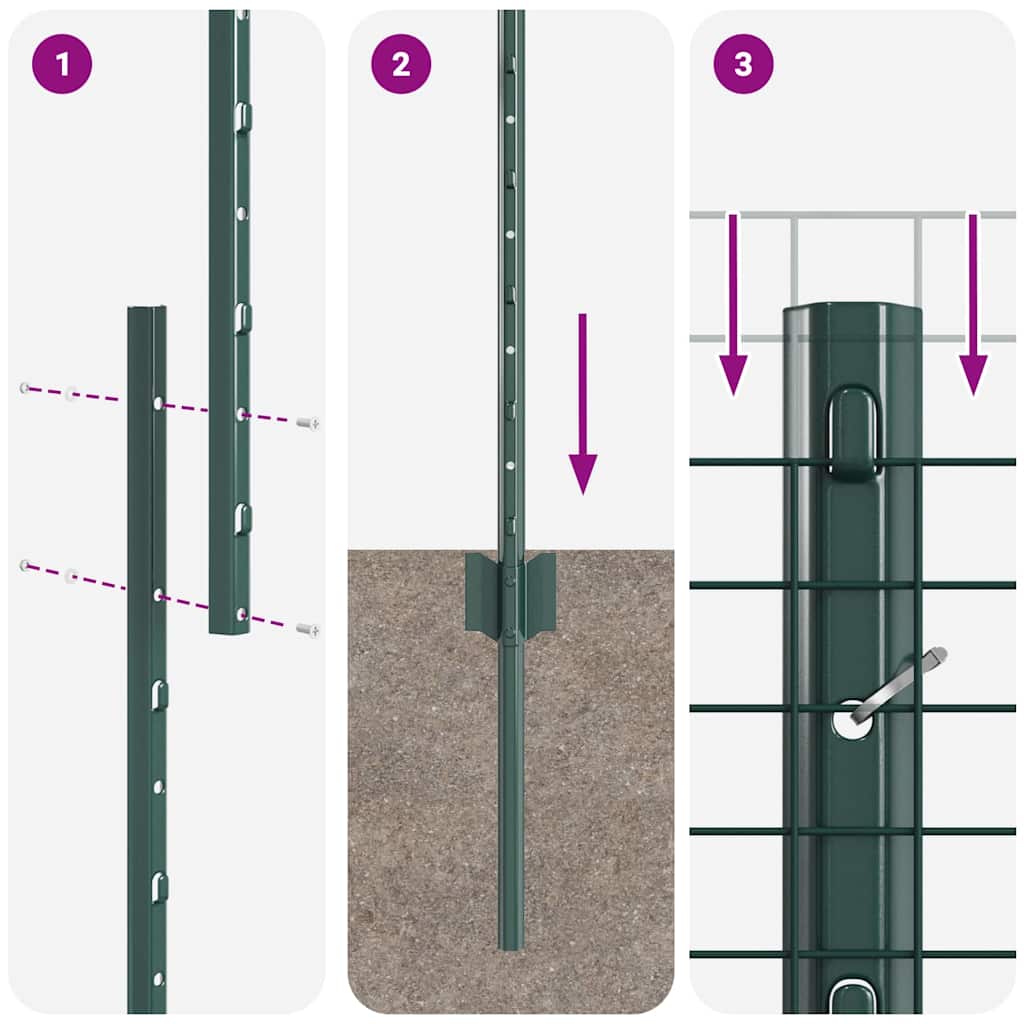 1

2

3