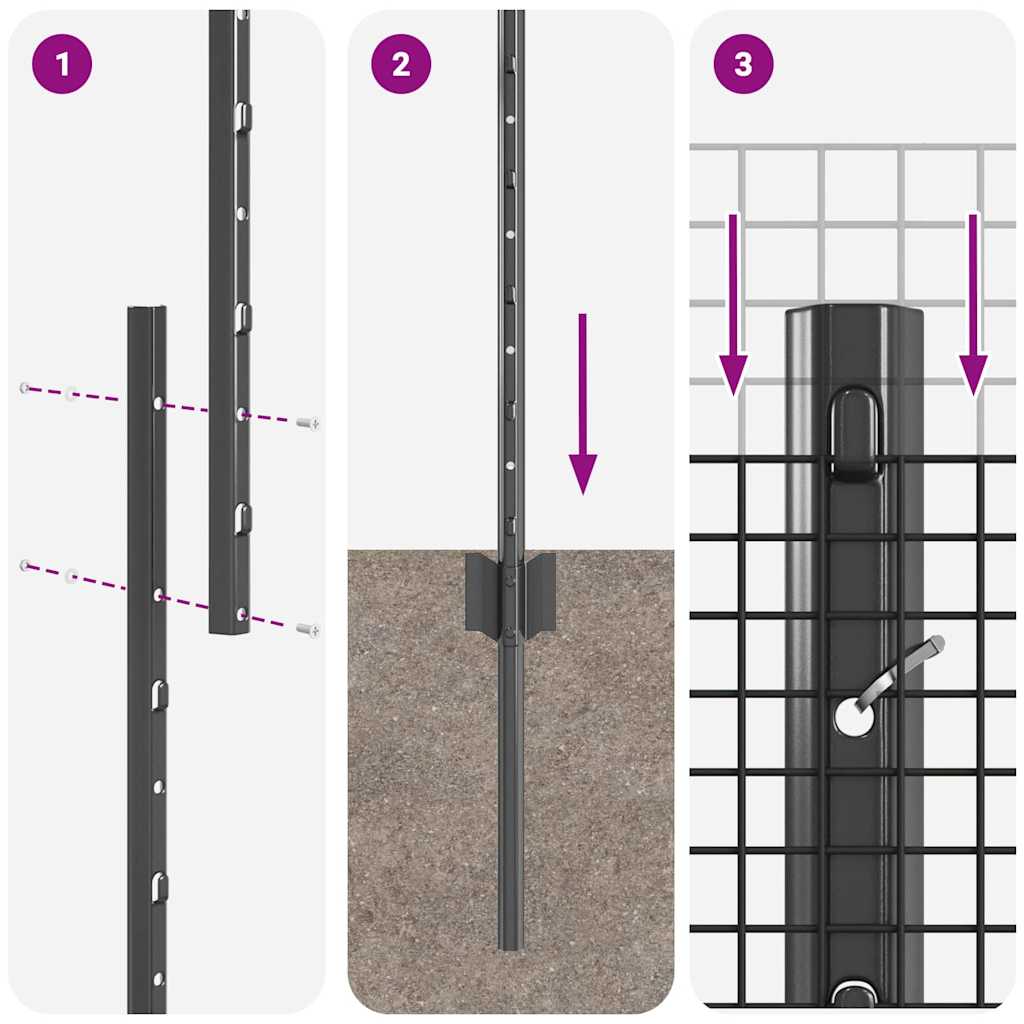 1

2

3