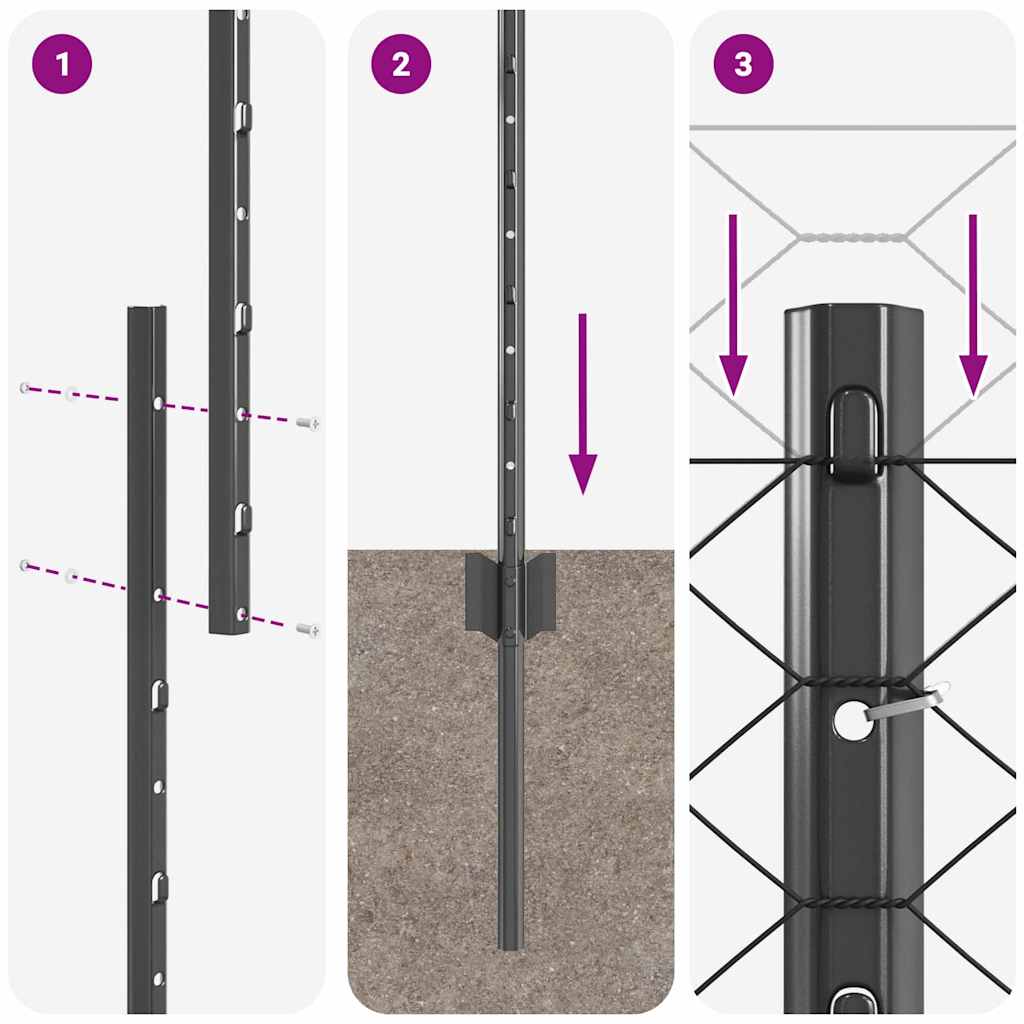 1

2

3