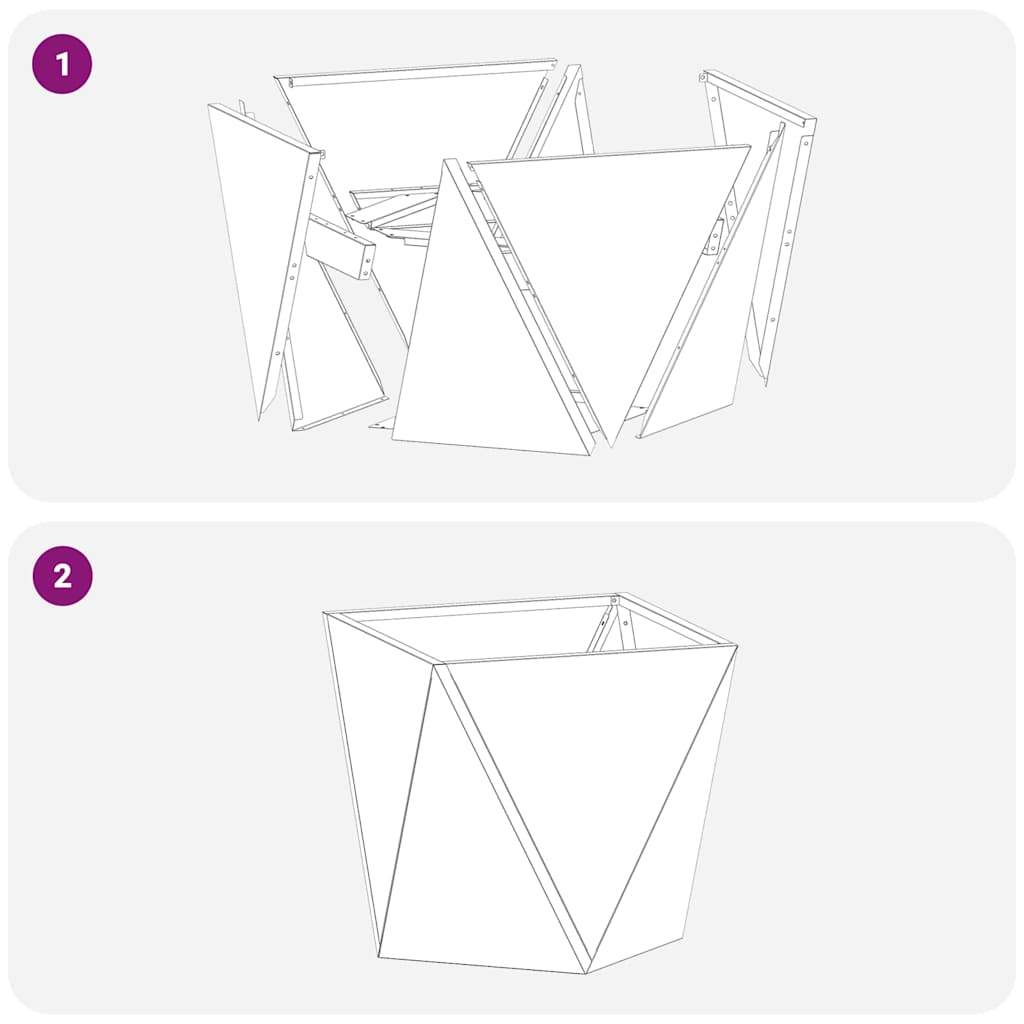 1

2