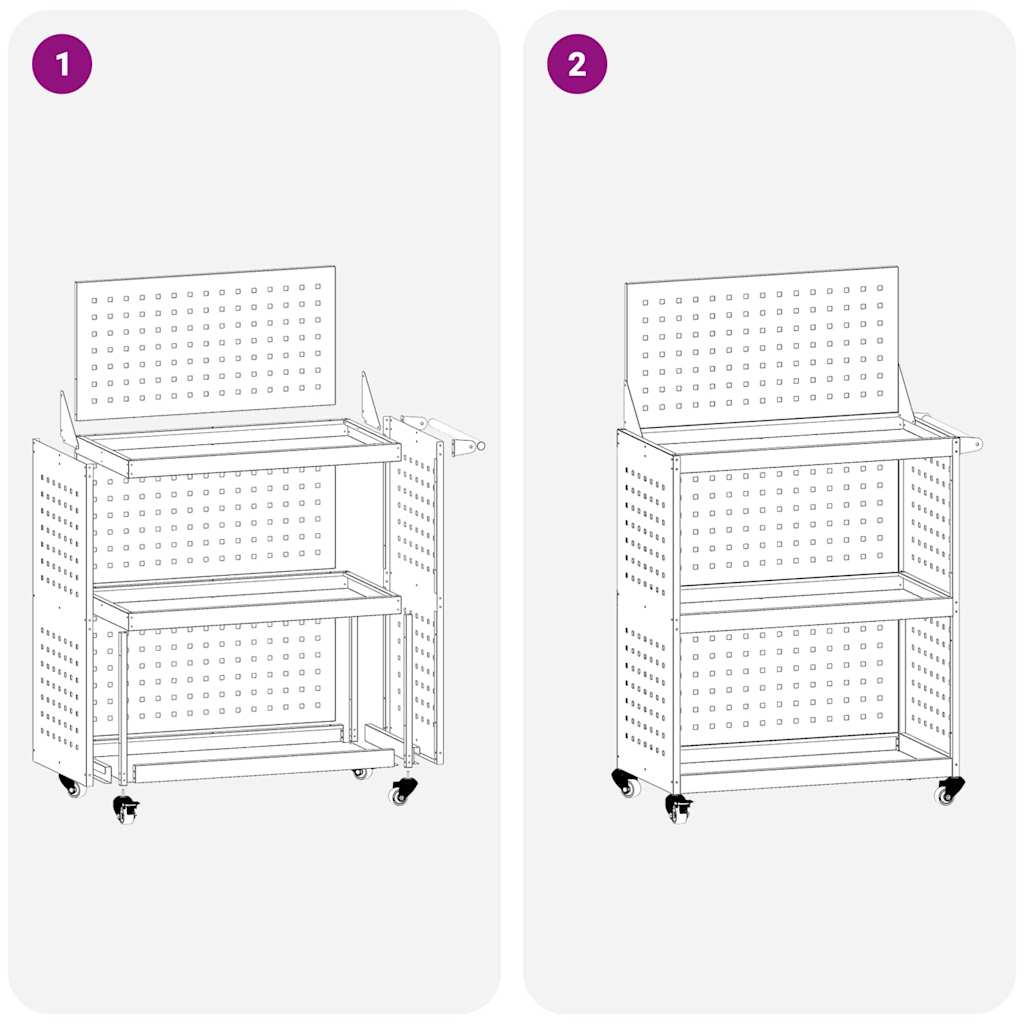 1

2