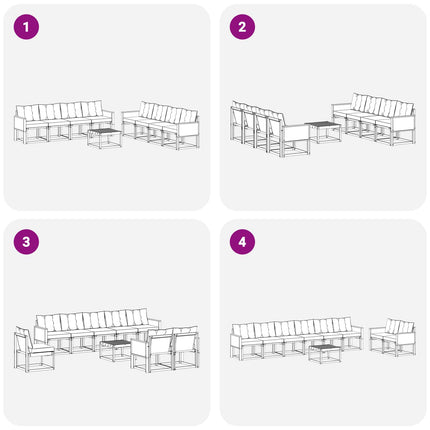 1

2

3

4