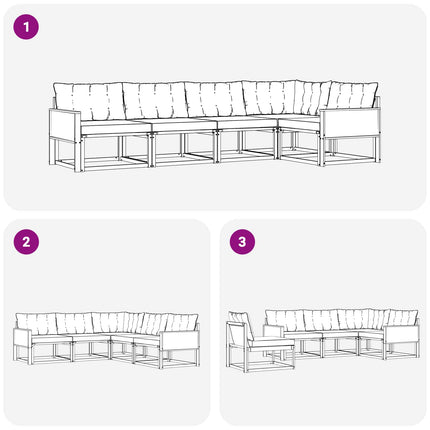 1

2

3