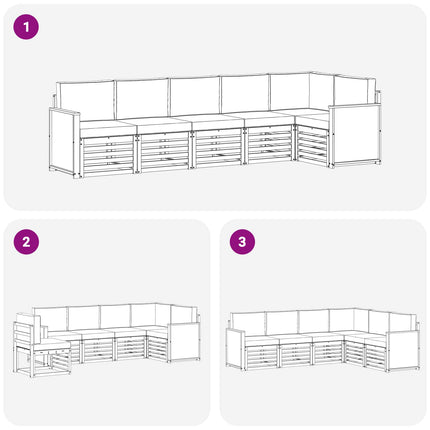 1

2

3