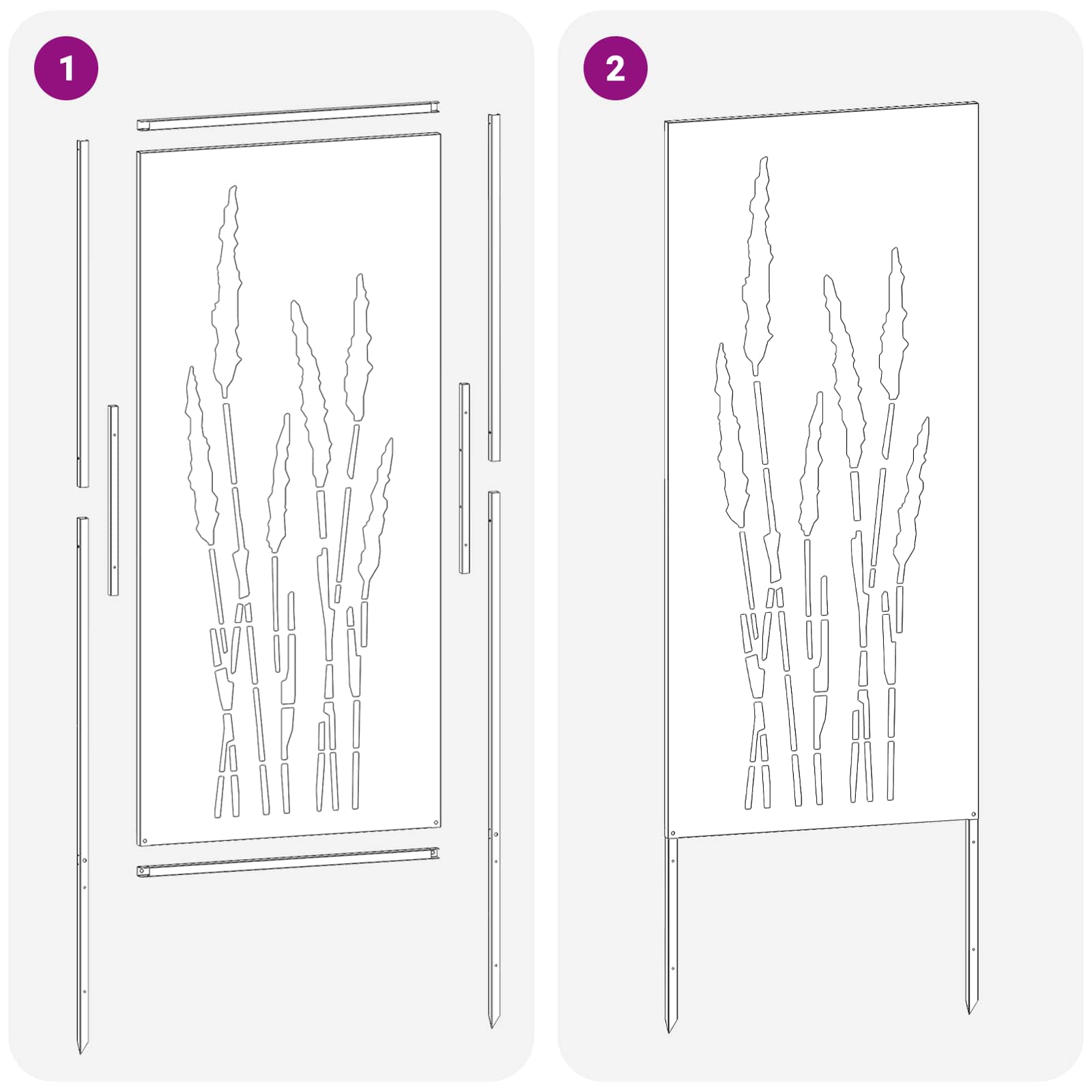 1

2