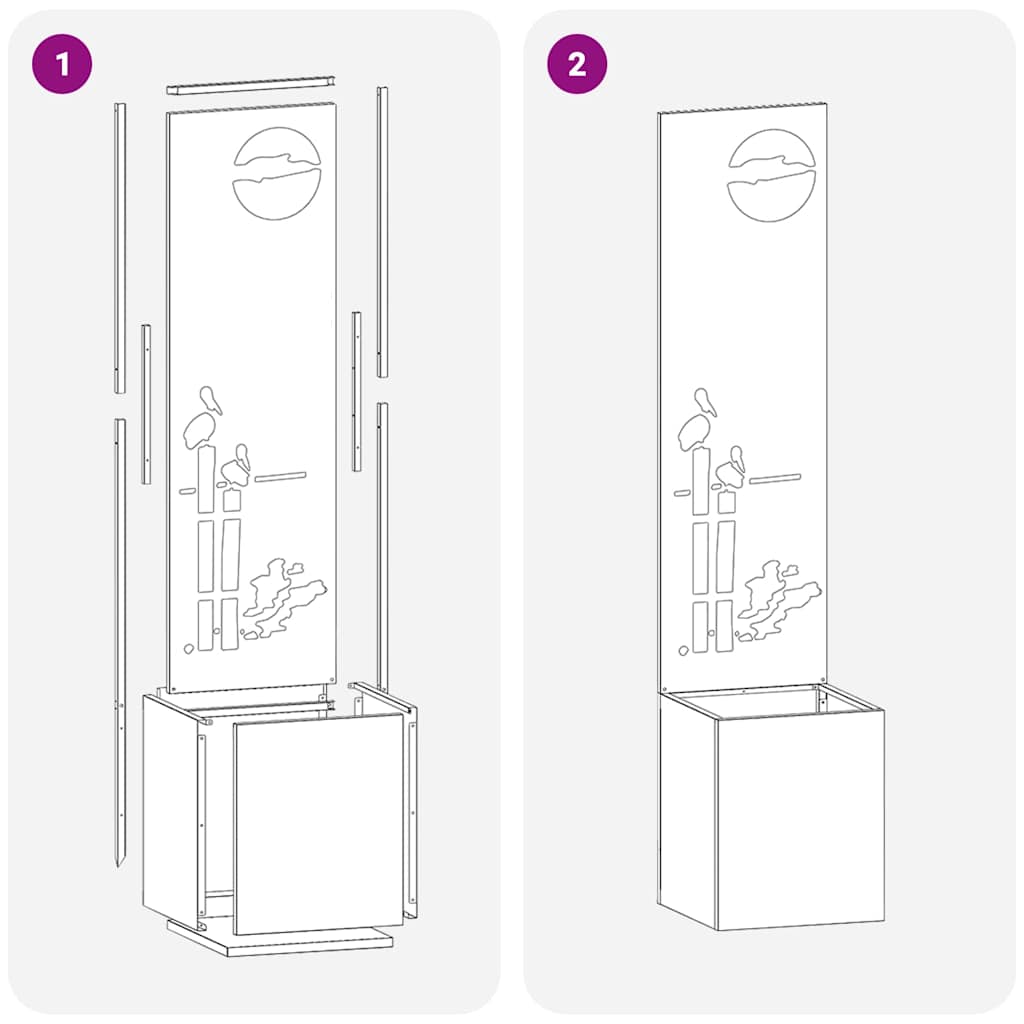 1

2