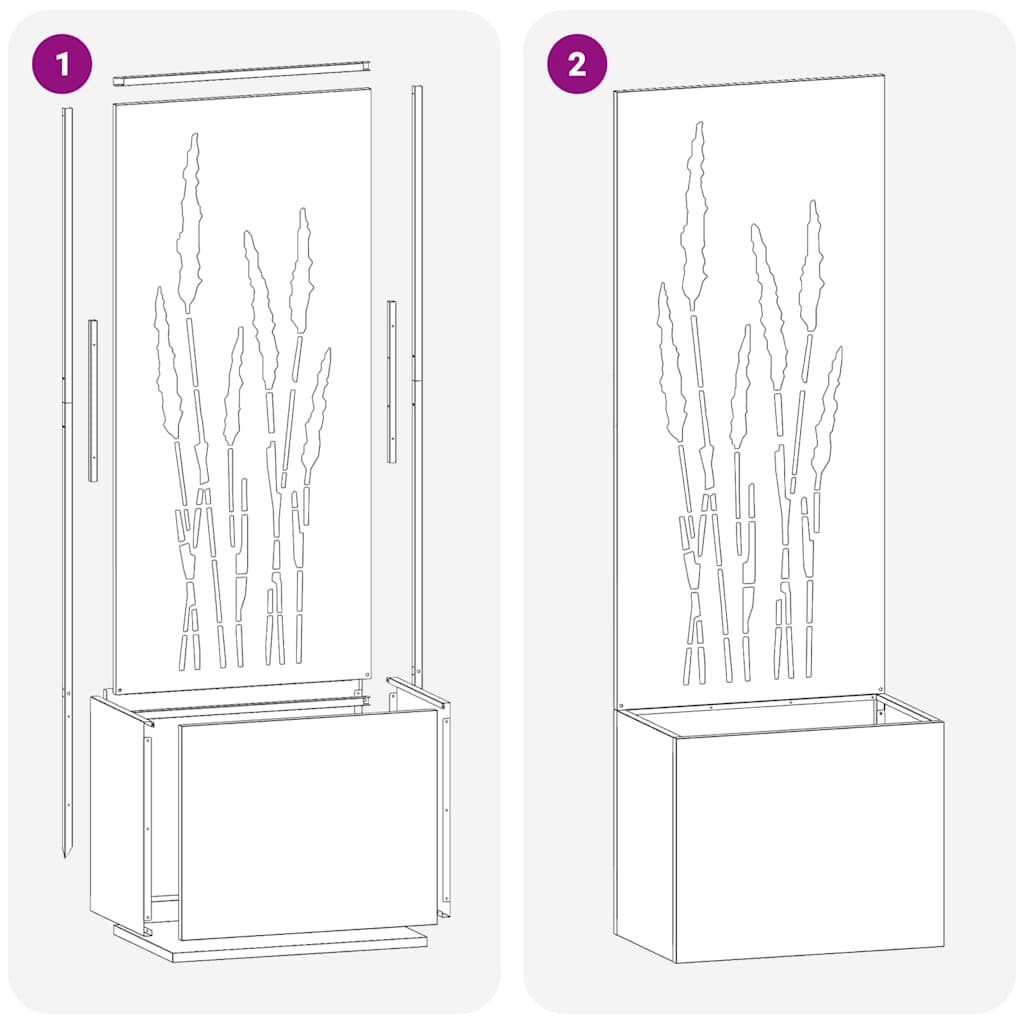 1

2