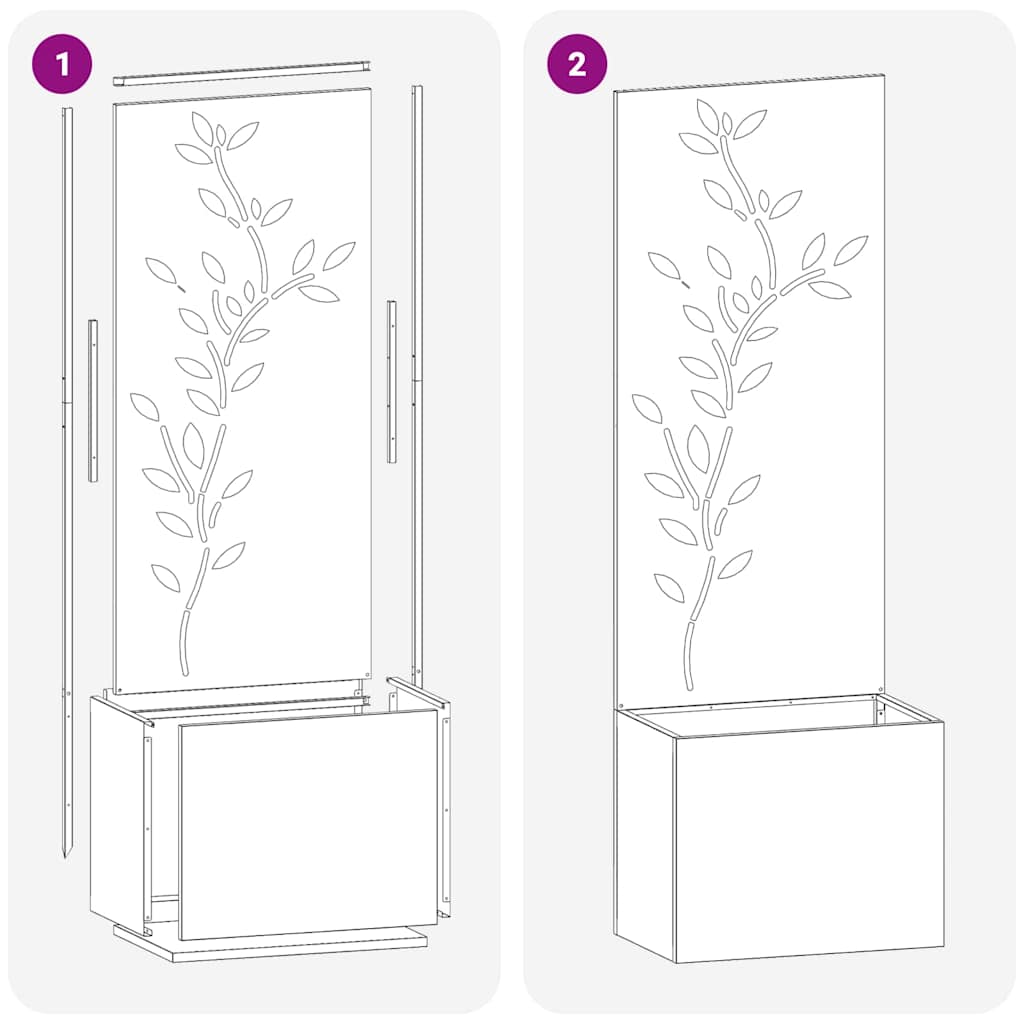 1

2