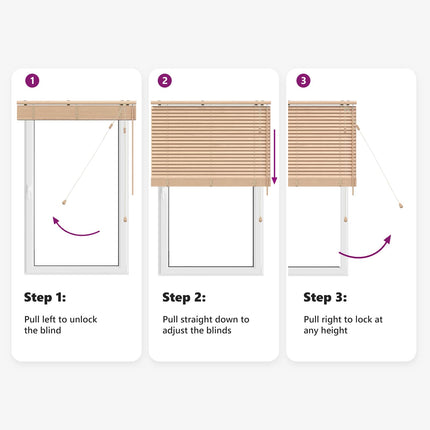 1

Step 1:

Pull left to unlock the blind

2

Step 2:

Pull straight down to adjust the blinds

3

Step 3:

Pull right to lock at any height