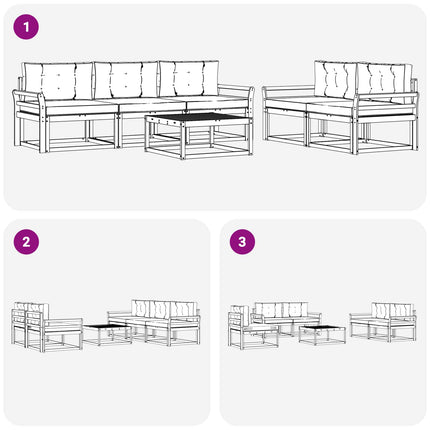 1

2

3