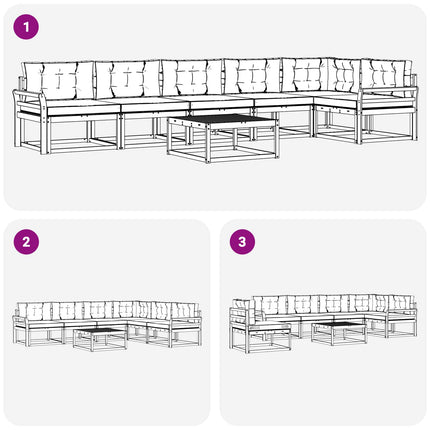 1

2

3