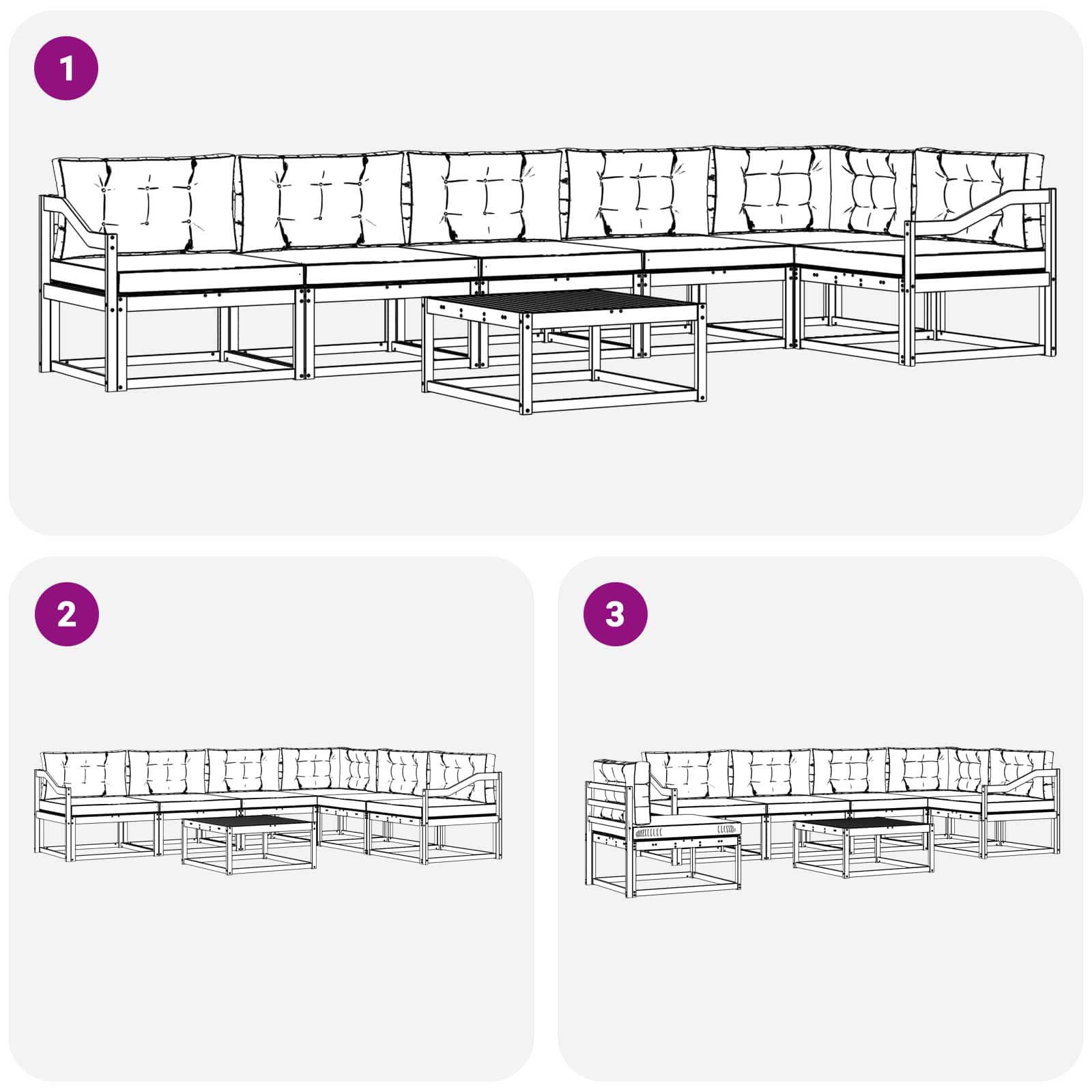 1

2

3